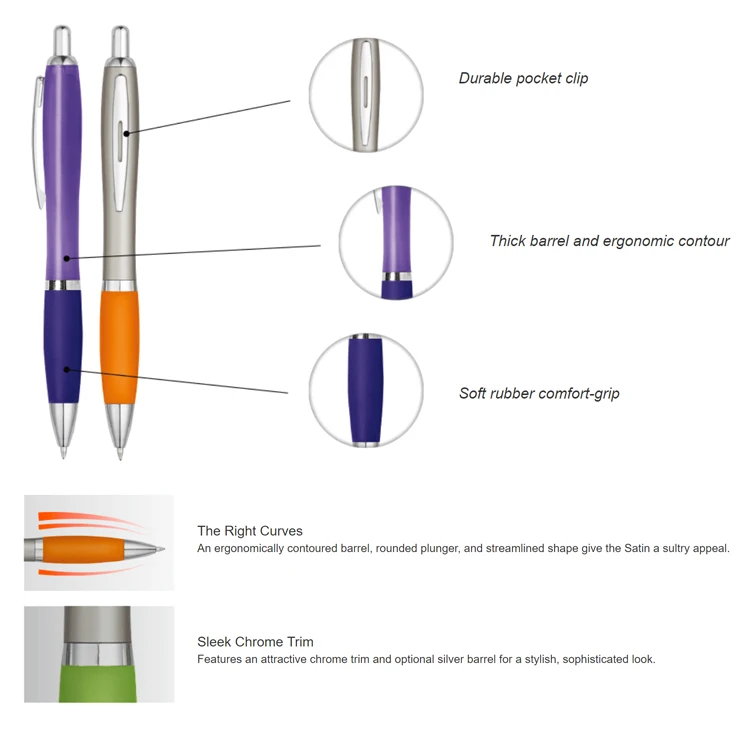 Durable pocket clip

Thick barrel and ergonomic contour

Soft rubber comfort-grip

The Right Curves
An ergonomically contoured barrel, rounded plunger, and streamlined shape give the Satin a sultry appeal.

Sleek Chrome Trim
Features an attractive chrome trim and optional silver barrel for a stylish, sophisticated look.