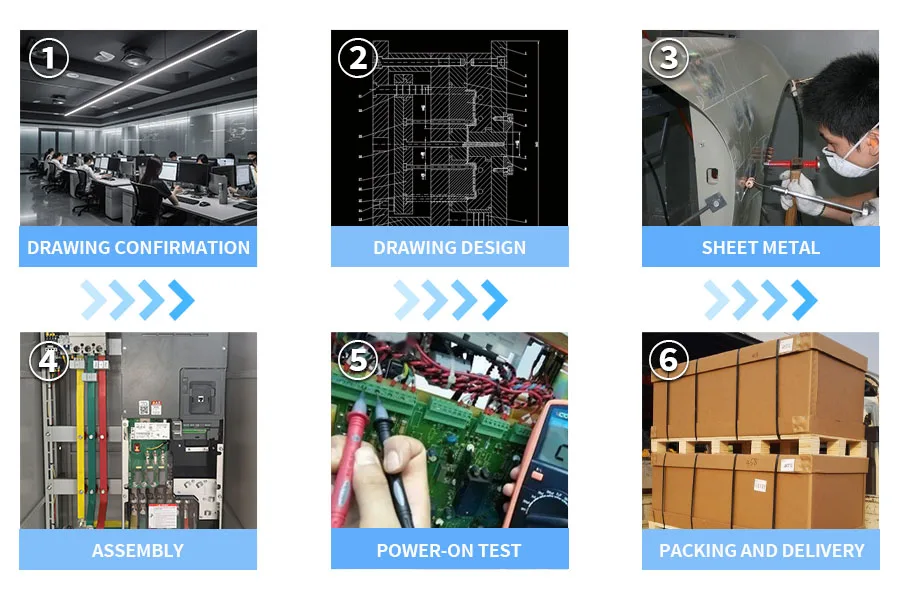 1
DRAWING CONFIRMATION

2
DRAWING DESIGN

3
SHEET METAL

4
ASSEMBLY

5
POWER-ON TEST

6
PACKING AND DELIVERY