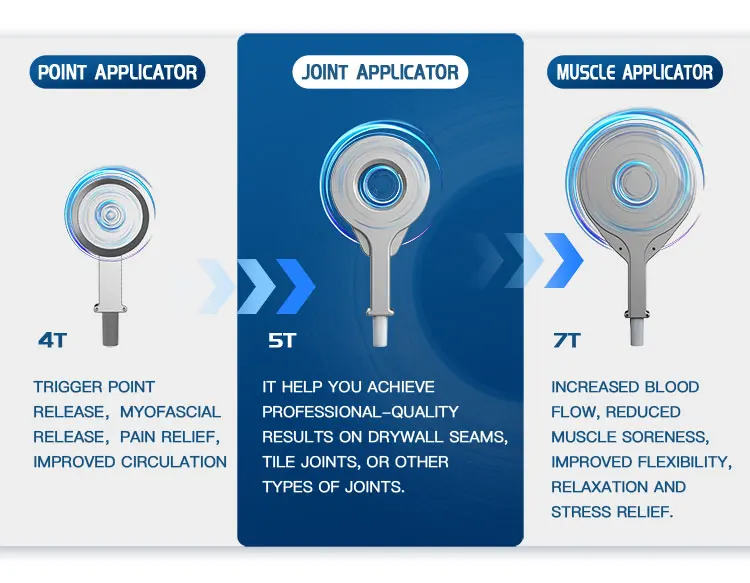 POINT APPLICATOR

4T

TRIGGER POINT RELEASE, MYOFASCIAL RELEASE, PAIN RELIEF, IMPROVED CIRCULATION

JOINT APPLICATOR

5T

IT HELP YOU ACHIEVE PROFESSIONAL-QUALITY RESULTS ON DRYWALL SEAMS, TILE JOINTS, OR OTHER TYPES OF JOINTS.

MUSCLE APPLICATOR

7T

INCREASED BLOOD FLOW, REDUCED MUSCLE SORENESS, IMPROVED FLEXIBILITY, RELAXATION AND STRESS RELIEF.