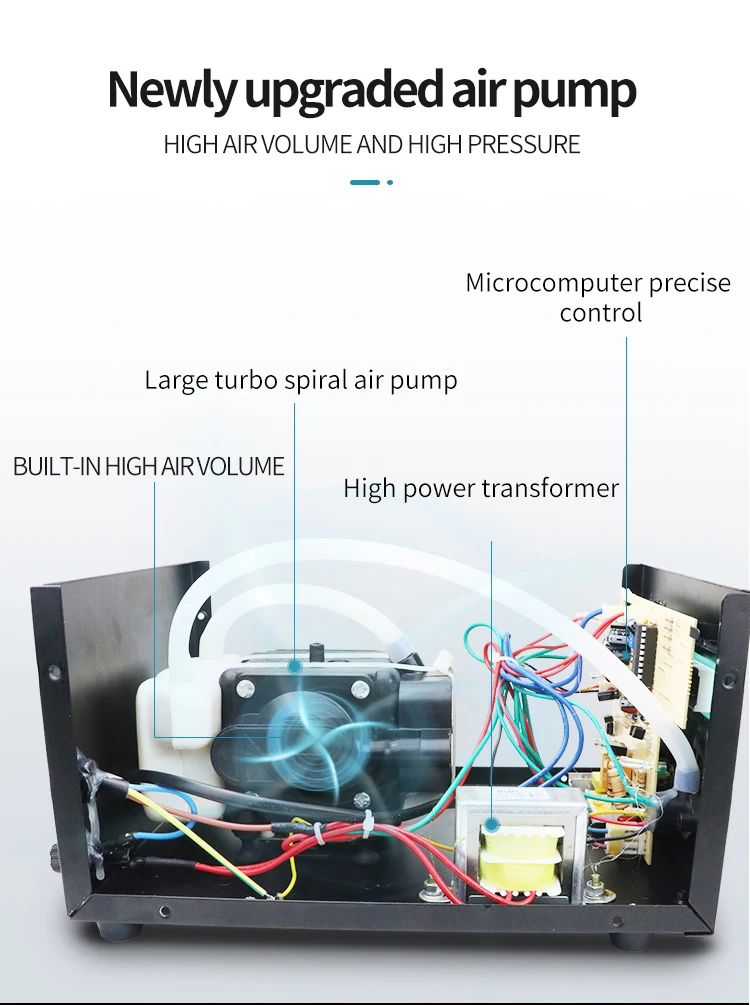 Newly upgraded air pump

HIGH AIR VOLUME AND HIGH PRESSURE

Microcomputer precise control

Large turbo spiral air pump

BUILT-IN HIGH AIR VOLUME

High power transformer