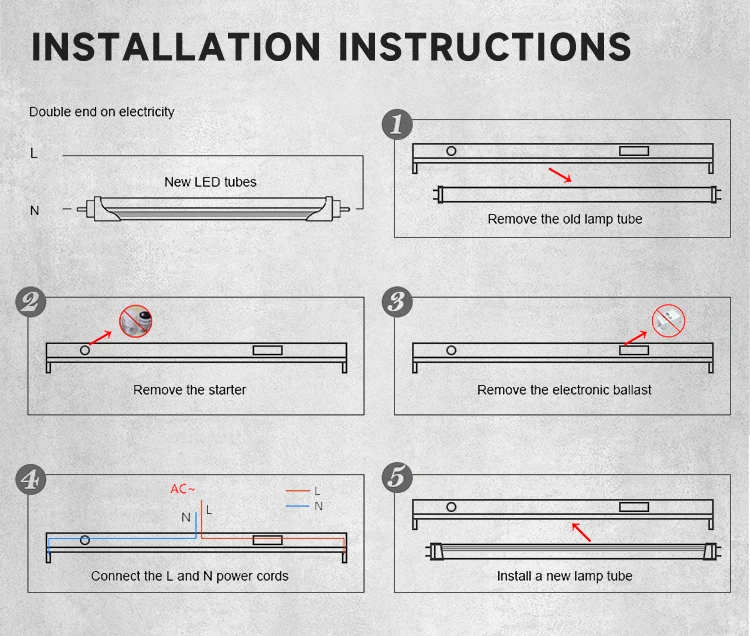 INSTALLATION INSTRUCTIONS

Double end on electricity

L

New LED tubes

N

1

Remove the old lamp tube

2

Remove the starter

3

Remove the electronic ballast

4

AC~

L

N

N L

Connect the L and N power cords

5

Install a new lamp tube