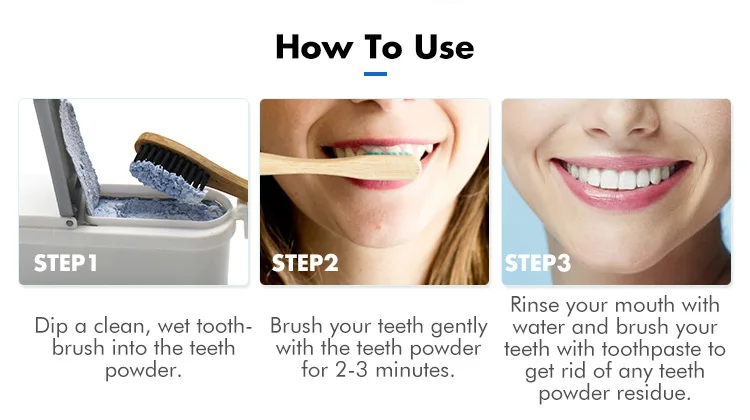 How To Use

STEP1

Dip a clean, wet toothbrush into the teeth powder.

STEP2

Brush your teeth gently with the teeth powder for 2-3 minutes.

STEP3

Rinse your mouth with water and brush your teeth with toothpaste to get rid of any teeth powder residue.