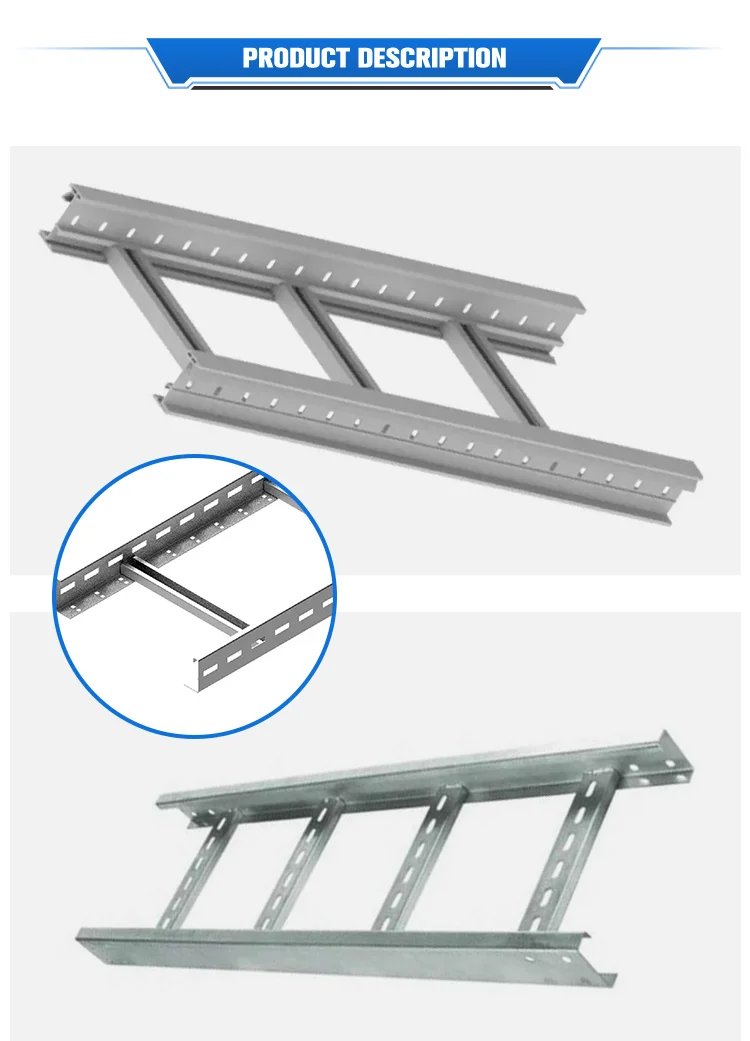 PRODUCT DESCRIPTION