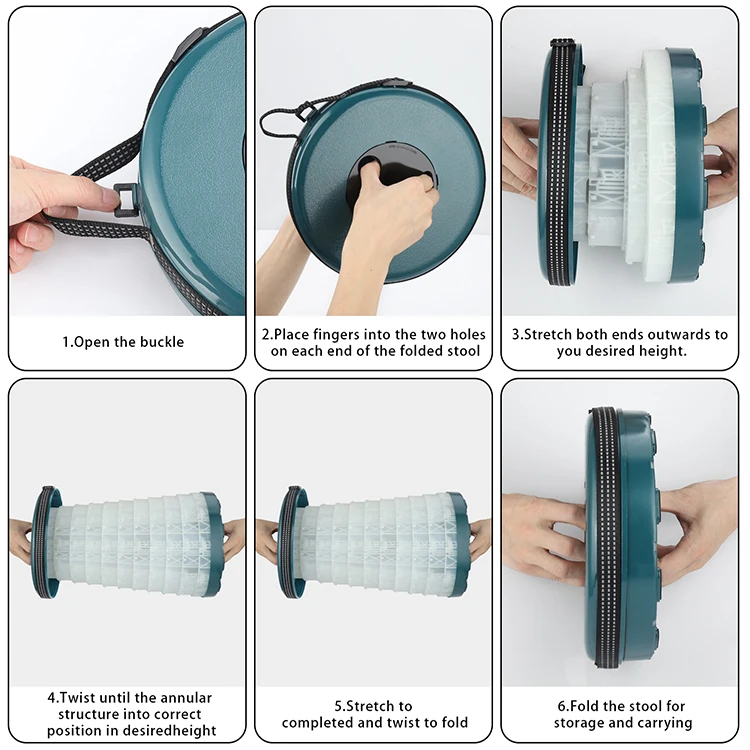 1.Open the buckle

2.Place fingers into the two holes on each end of the folded stool

3.Stretch both ends outwards to you desired height.

4.Twist until the annular structure into correct position in desiredheight

5.Stretch to completed and twist to fold

6.Fold the stool for storage and carrying