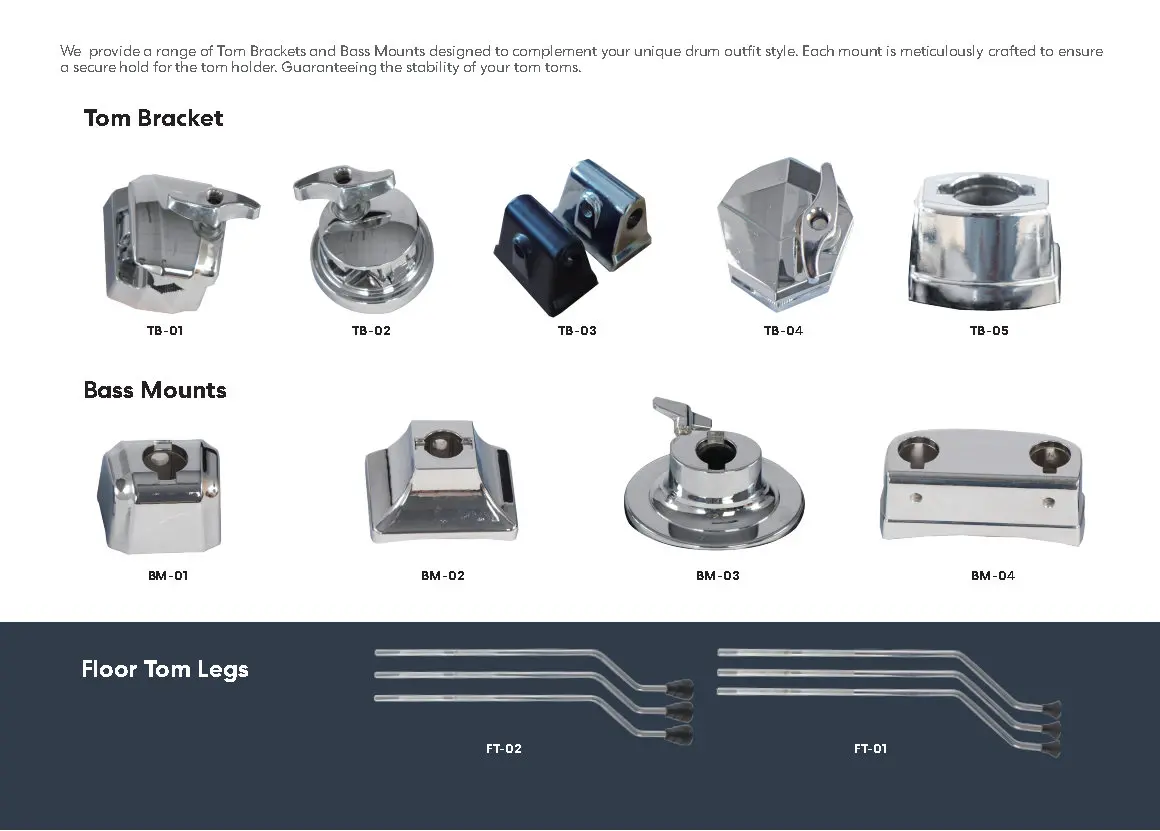 We provide a range of Tom Brackets and Bass Mounts designed to complement your unique drum outfit style. Each mount is meticulously crafted to ensure a secure hold for the tom holder. Guaranteeing the stability of your tom toms.

Tom Bracket

TB-01

TB-02

TB-03

TB-04

TB-05

Bass Mounts

BM-01

BM-02

BM-03

BM-04

Floor Tom Legs

FT-02

FT-01