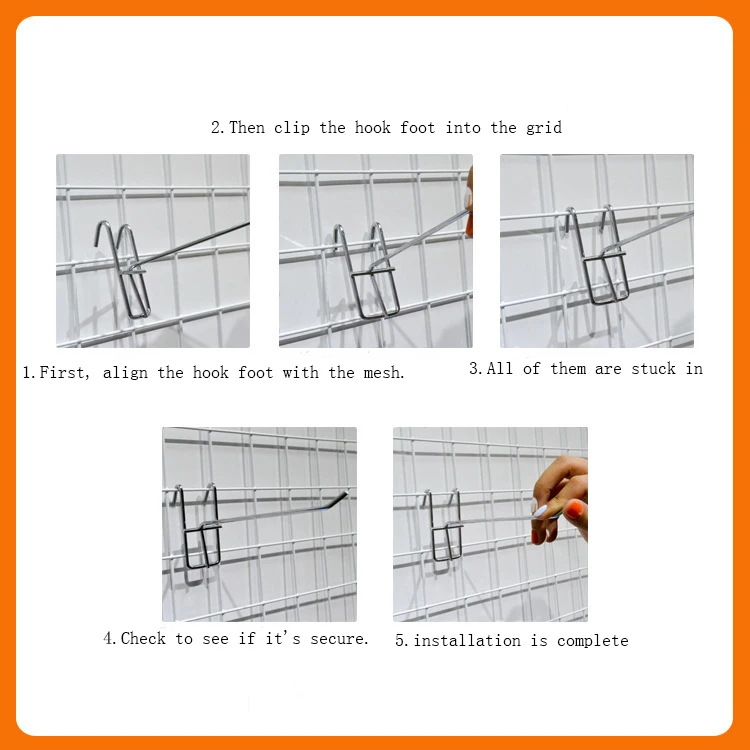 2. Then clip the hook foot into the grid

1. First, align the hook foot with the mesh.

3. All of them are stuck in

4. Check to see if it's secure.

5. installation is complete