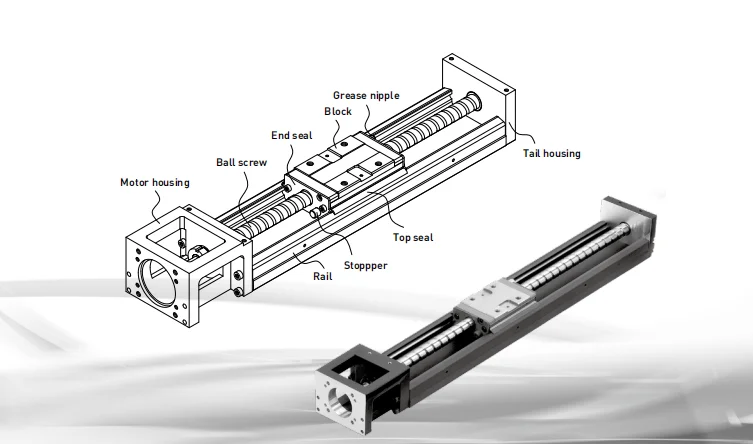 Grease nipple
Block
End seal
Ball screw
Motor housing
Tail housing
Top seal
Stoppper
Rail