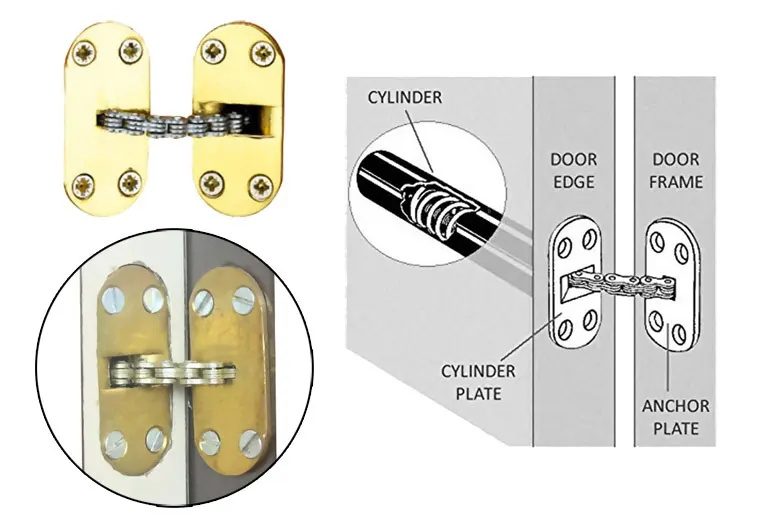 CYLINDER

DOOR EDGE

DOOR FRAME

CYLINDER PLATE

ANCHOR PLATE