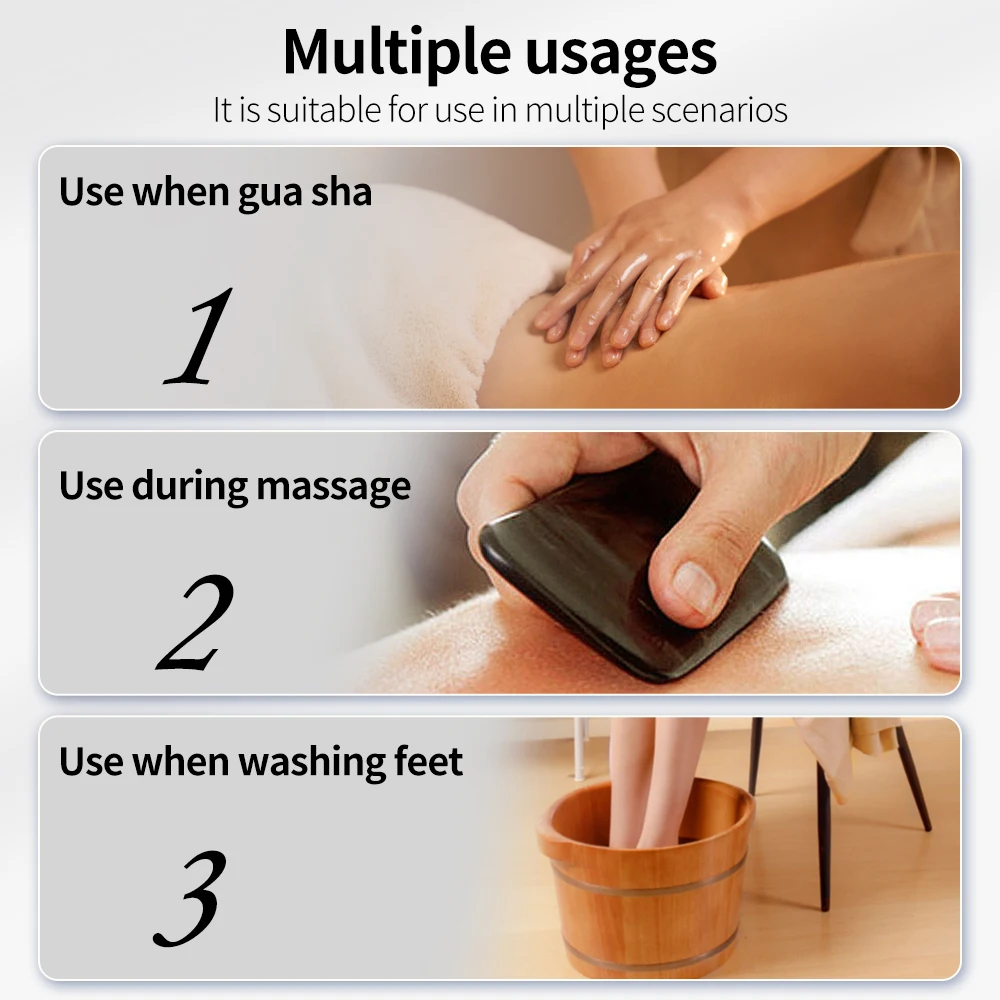 Multiple usages

It is suitable for use in multiple scenarios

Use when gua sha

1

Use during massage

2

Use when washing feet

3