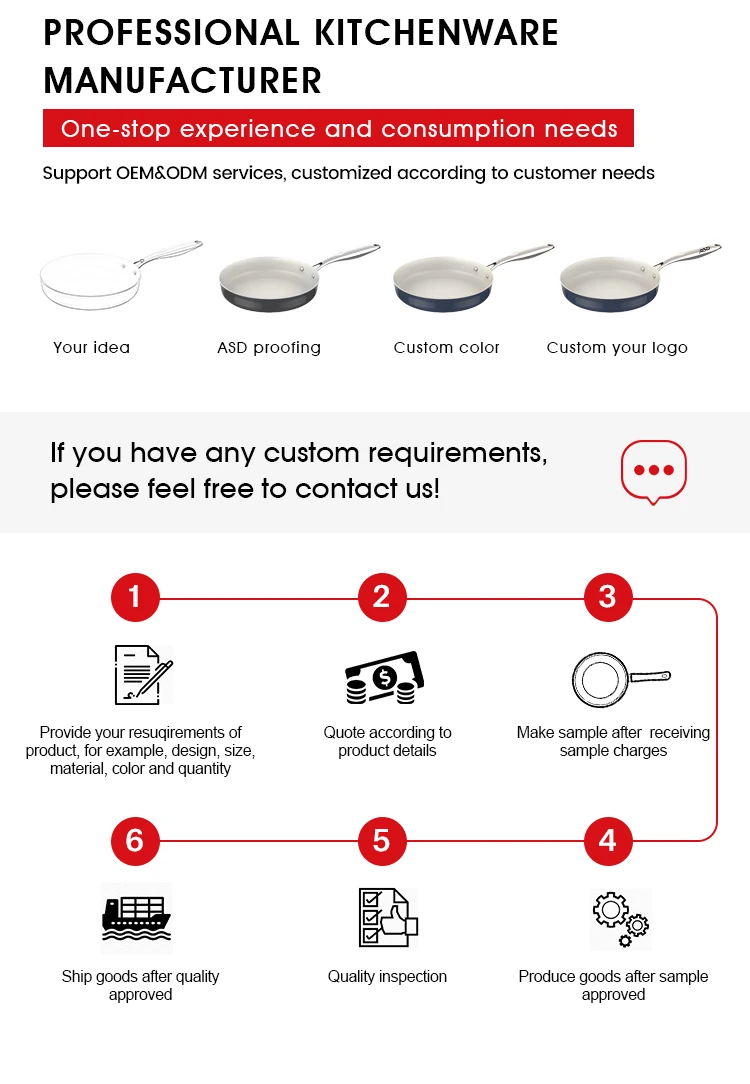 PROFESSIONAL KITCHENWARE MANUFACTURER

One-stop experience and consumption needs

Support OEM&ODM services, customized according to customer needs

Your idea

ASD proofing

Custom color

Custom your logo

If you have any custom requirements, please feel free to contact us!

1

Provide your resuqirements of product, for example, design, size, material, color and quantity

2

Quote according to product details

3

Make sample after receiving sample charges

6

Ship goods after quality approved

5

Quality inspection

4

Produce goods after sample approved