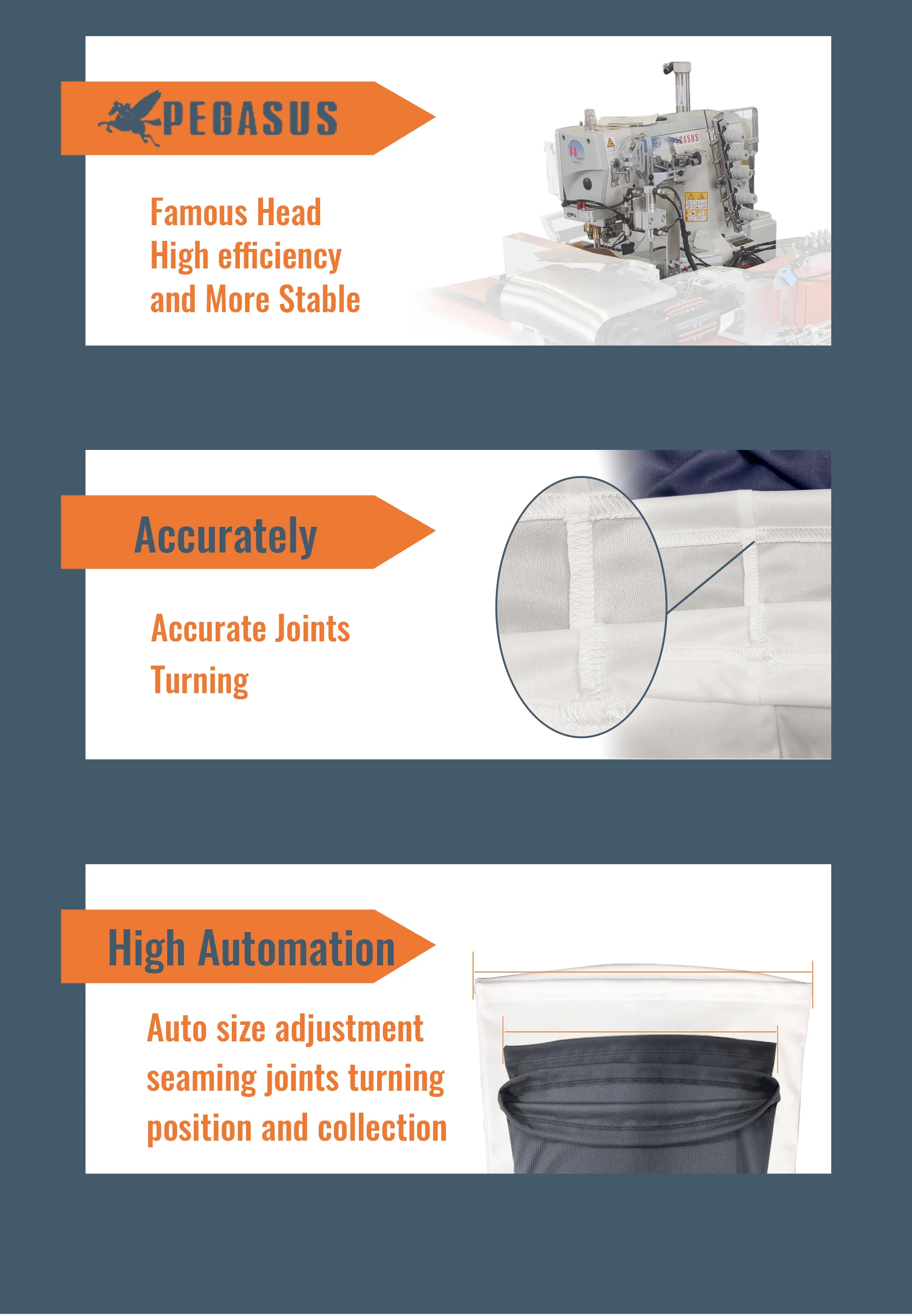 PEGASUS

Famous Head
High efficiency
and More Stable

Accurately

Accurate Joints
Turning

High Automation

Auto size adjustment
seaming joints turning
position and collection