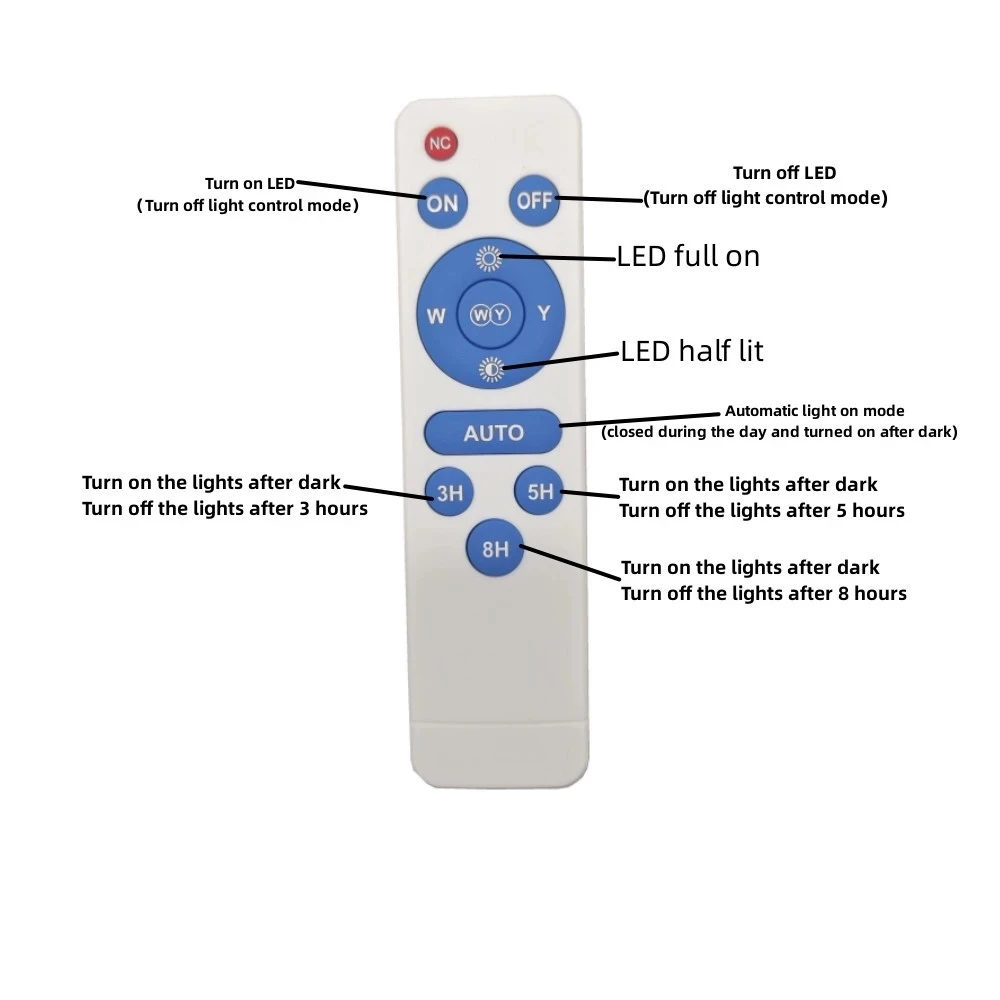 NC

Turn on LED
(Turn off light control mode)

ON

OFF

Turn off LED
(Turn off light control mode)

LED full on

W

WY

Y

LED half lit

AUTO

Automatic light on mode
(closed during the day and turned on after dark)

Turn on the lights after dark
Turn off the lights after 3 hours

3H

5H

Turn on the lights after dark
Turn off the lights after 5 hours

8H

Turn on the lights after dark
Turn off the lights after 8 hours