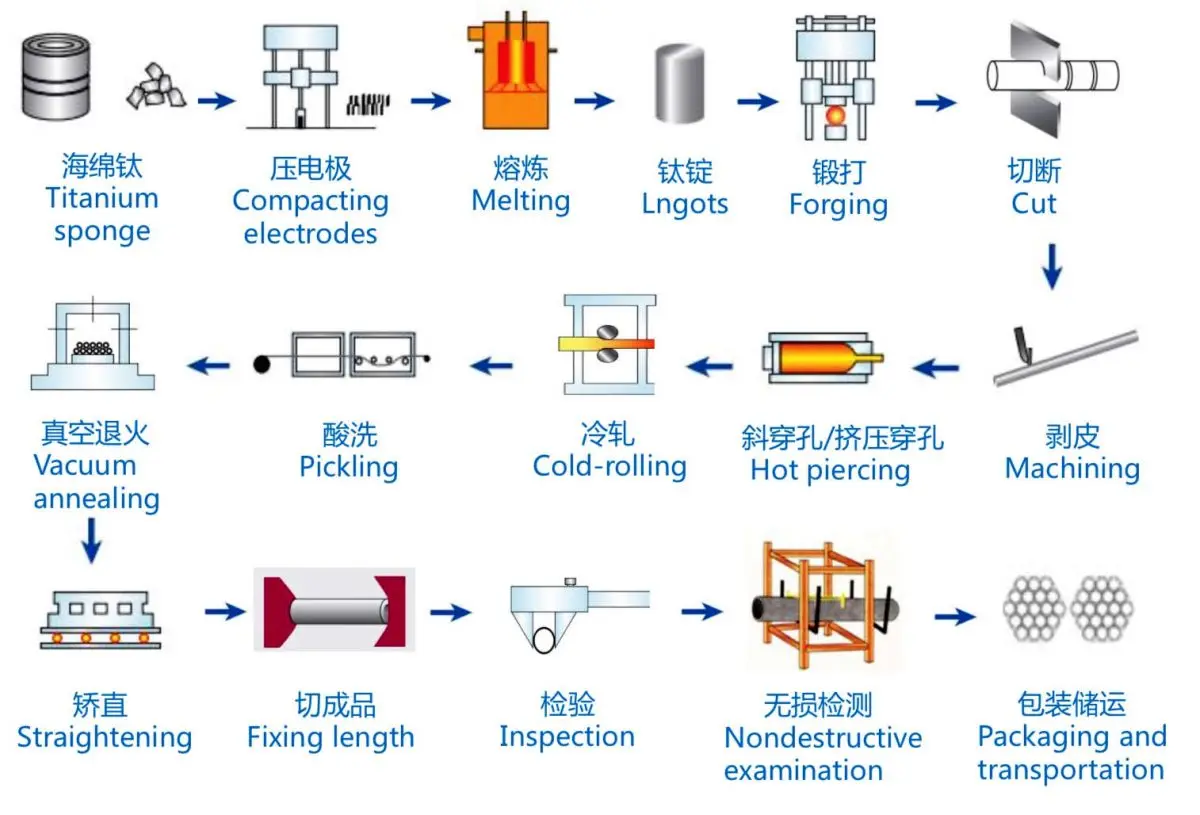 海绵钛
Titanium sponge

压电极
Compacting electrodes

熔炼
Melting

钛锭
Lngots

锻打
Forging

切断
Cut

剥皮
Machining

斜穿孔/挤压穿孔
Hot piercing

冷轧
Cold-rolling

酸洗
Pickling

真空退火
Vacuum annealing

矫直
Straightening

切成品
Fixing length

检验
Inspection

无损检测
Nondestructive examination

包装储运
Packaging and transportation