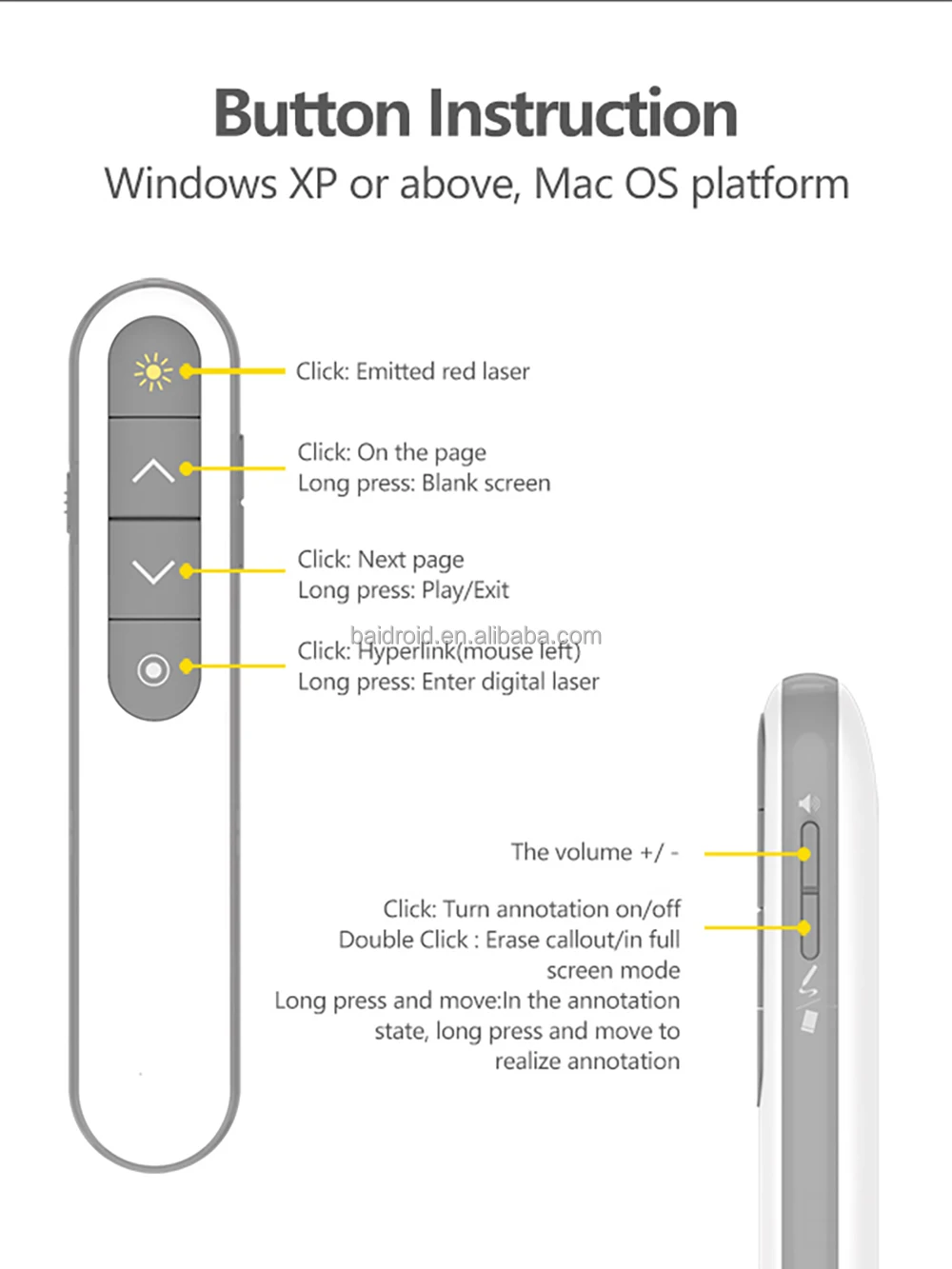 Button Instruction

Windows XP or above, Mac OS platform

Click: Emitted red laser

Click: On the page
Long press: Blank screen

Click: Next page
Long press: Play/Exit

baidroid.en.alibaba.com

Click: Hyperlink(mouse left)
Long press: Enter digital laser

The volume +/ -

Click: Turn annotation on/off
Double Click : Erase callout/in full screen mode
Long press and move:In the annotation state, long press and move to realize annotation