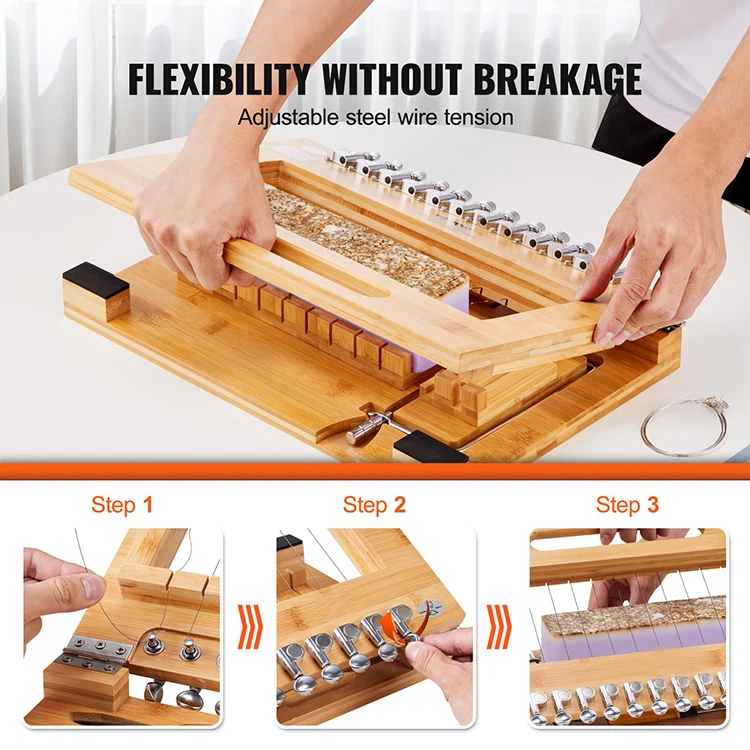 FLEXIBILITY WITHOUT BREAKAGE
Adjustable steel wire tension

Step 1

Step 2

Step 3