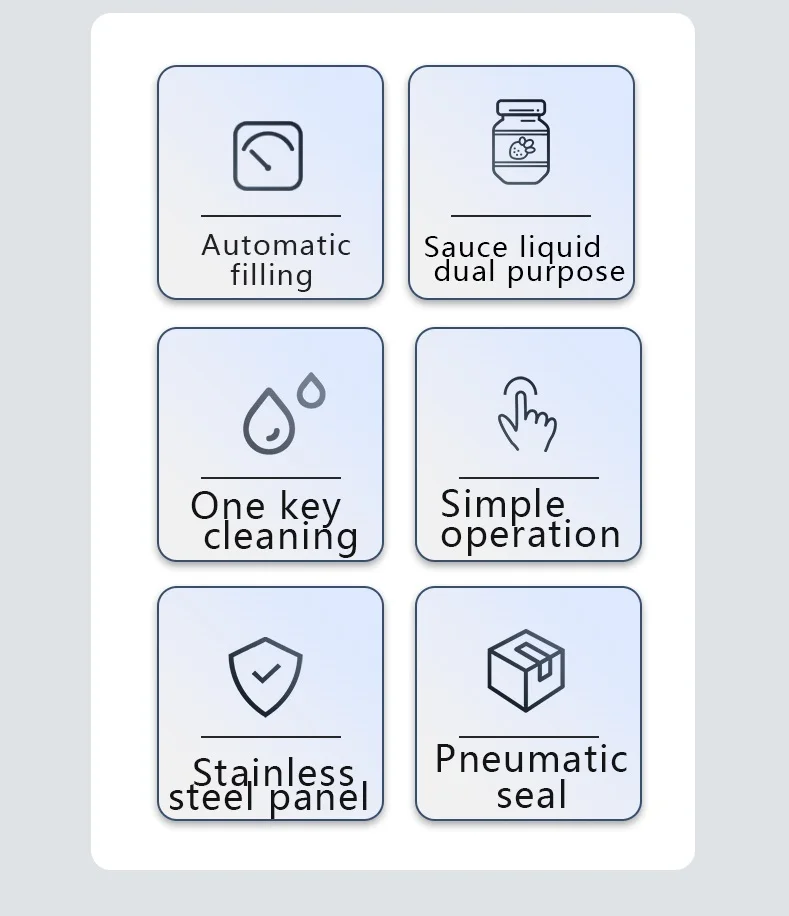 Automatic filling

Sauce liquid dual purpose

One key cleaning

Simple operation

Stainless steel panel

Pneumatic seal