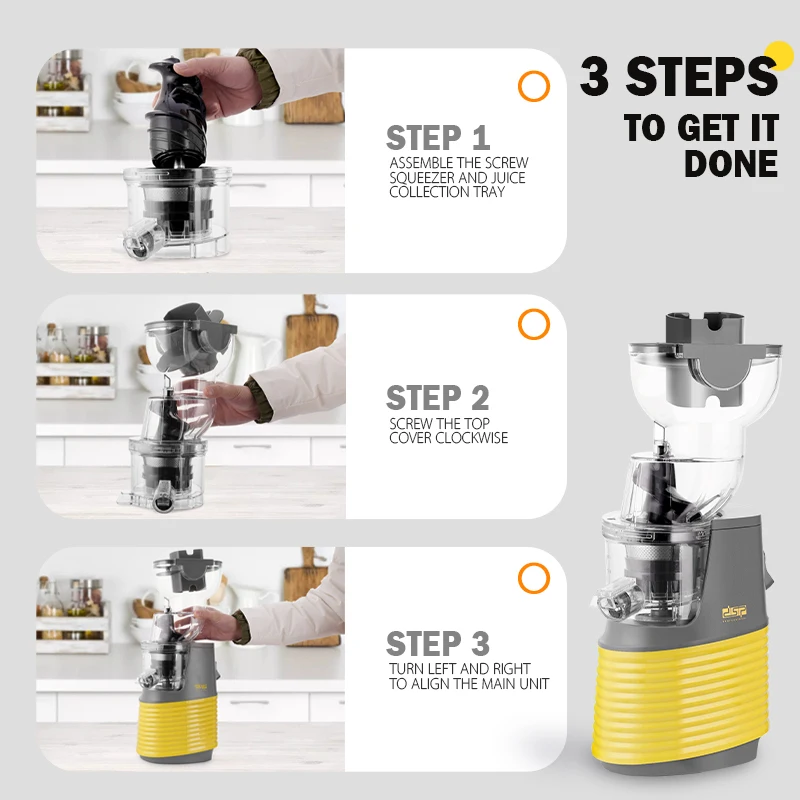 3 STEPS
TO GET IT DONE

STEP 1
ASSEMBLE THE SCREW SQUEEZER AND JUICE COLLECTION TRAY

STEP 2
SCREW THE TOP COVER CLOCKWISE

STEP 3
TURN LEFT AND RIGHT TO ALIGN THE MAIN UNIT

DSP