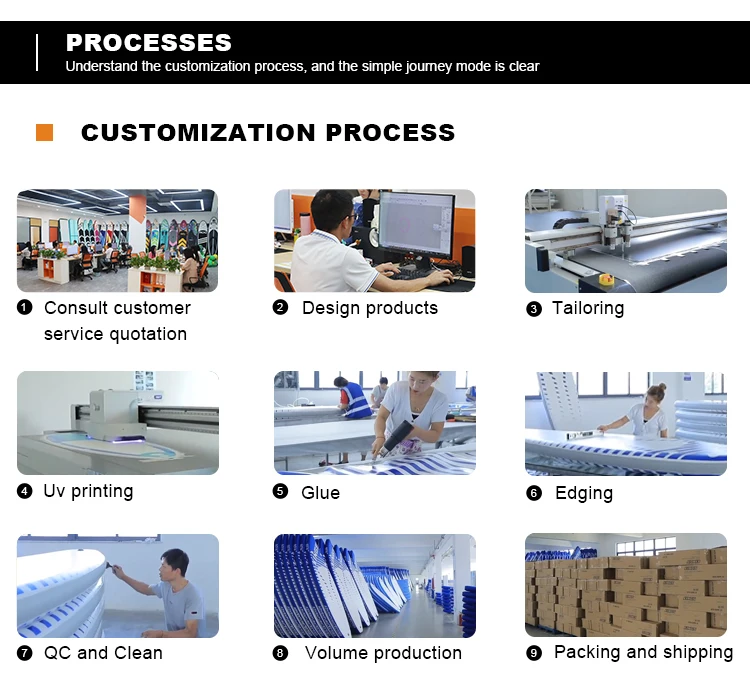 PROCESSES
Understand the customization process, and the simple journey mode is clear

CUSTOMIZATION PROCESS

❶ Consult customer service quotation

❷ Design products

❸ Tailoring

❹ Uv printing

❺ Glue

❻ Edging

❼ QC and Clean

❽ Volume production

❾ Packing and shipping