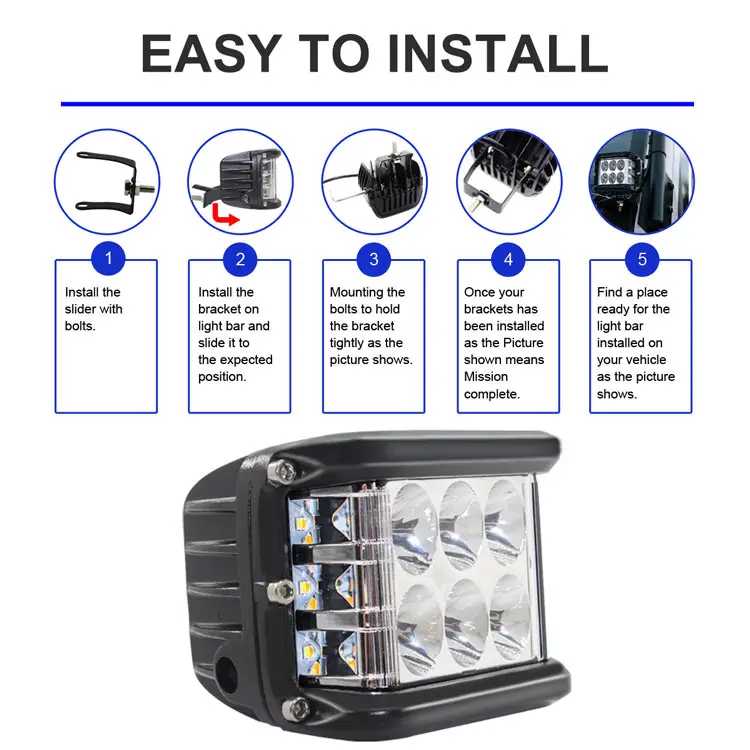 EASY TO INSTALL

1

Install the slider with bolts.

2

Install the bracket on light bar and slide it to the expected position.

3

Mounting the bolts to hold the bracket tightly as the picture shows.

4

Once your brackets has been installed as the Picture shown means Mission complete.

5

Find a place ready for the light bar installed on your vehicle as the picture shows.