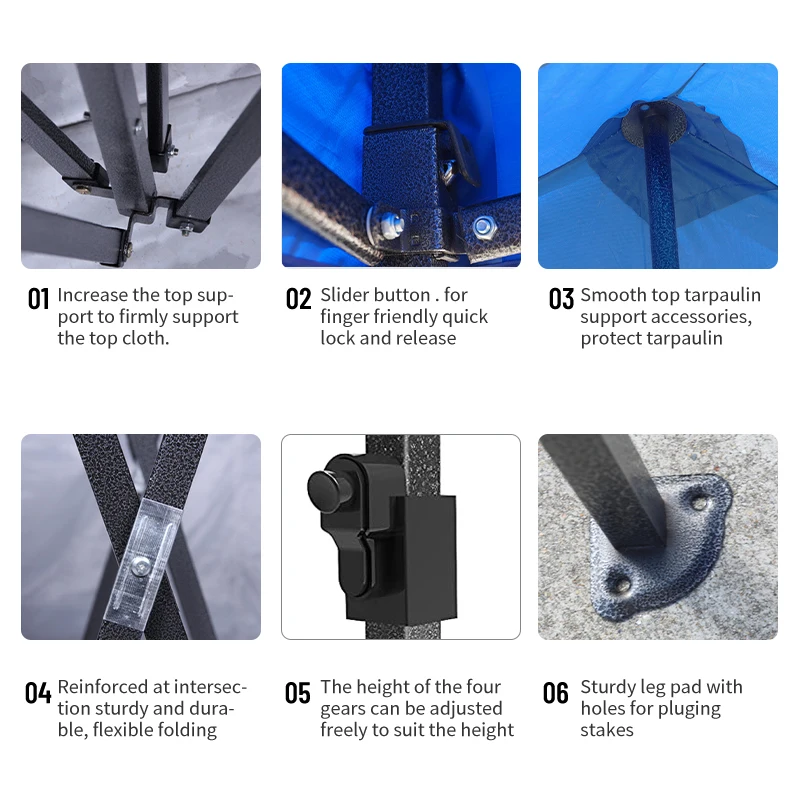 01 Increase the top support to firmly support the top cloth.

02 Slider button . for finger friendly quick lock and release

03 Smooth top tarpaulin support accessories, protect tarpaulin

04 Reinforced at intersection sturdy and durable, flexible folding

05 The height of the four gears can be adjusted freely to suit the height

06 Sturdy leg pad with holes for pluging stakes