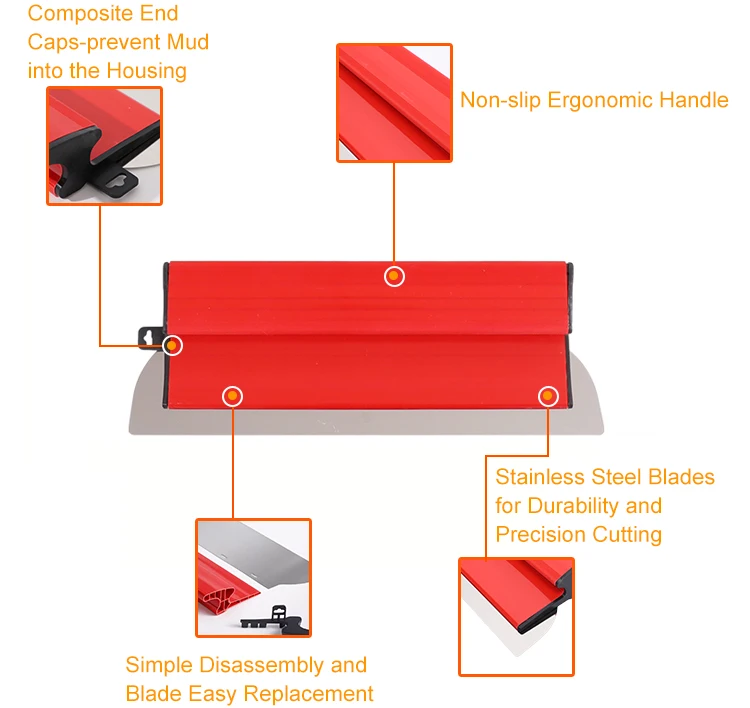 Composite End Caps-prevent Mud into the Housing

Non-slip Ergonomic Handle

Stainless Steel Blades for Durability and Precision Cutting

Simple Disassembly and Blade Easy Replacement