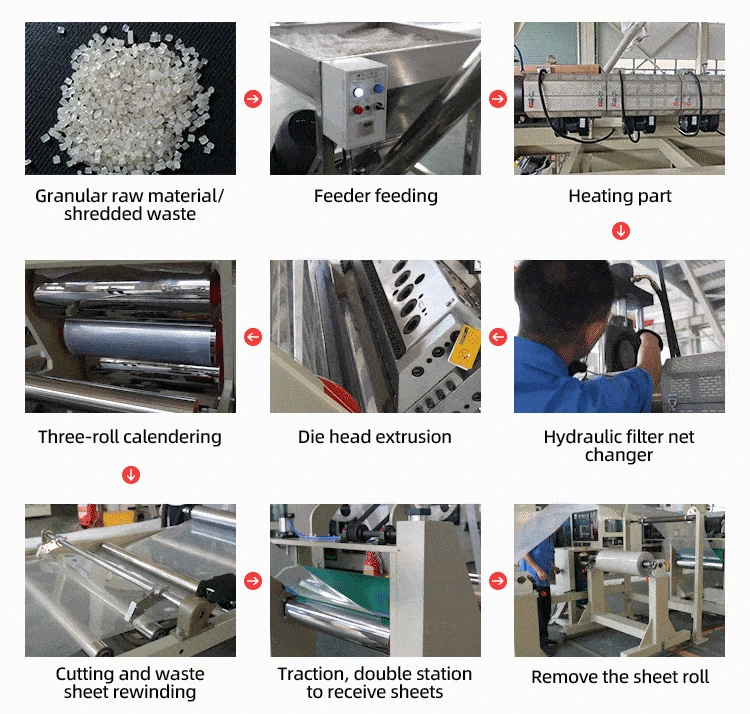 Granular raw material/ shredded waste

Feeder feeding

Heating part

Three-roll calendering

Die head extrusion

Hydraulic filter net changer

Cutting and waste sheet rewinding

Traction, double station to receive sheets

Remove the sheet roll