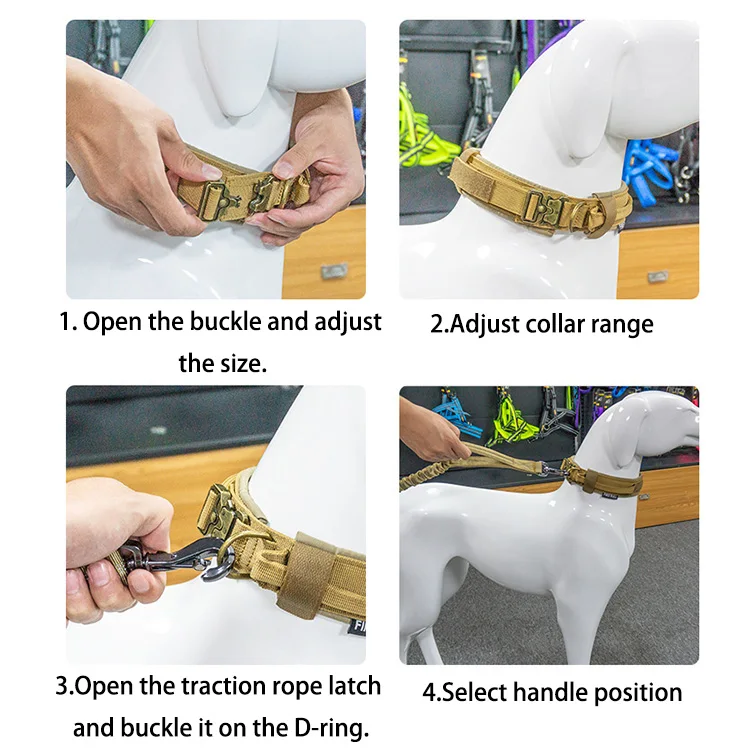 1. Open the buckle and adjust the size.

2.Adjust collar range

3.Open the traction rope latch and buckle it on the D-ring.

4.Select handle position