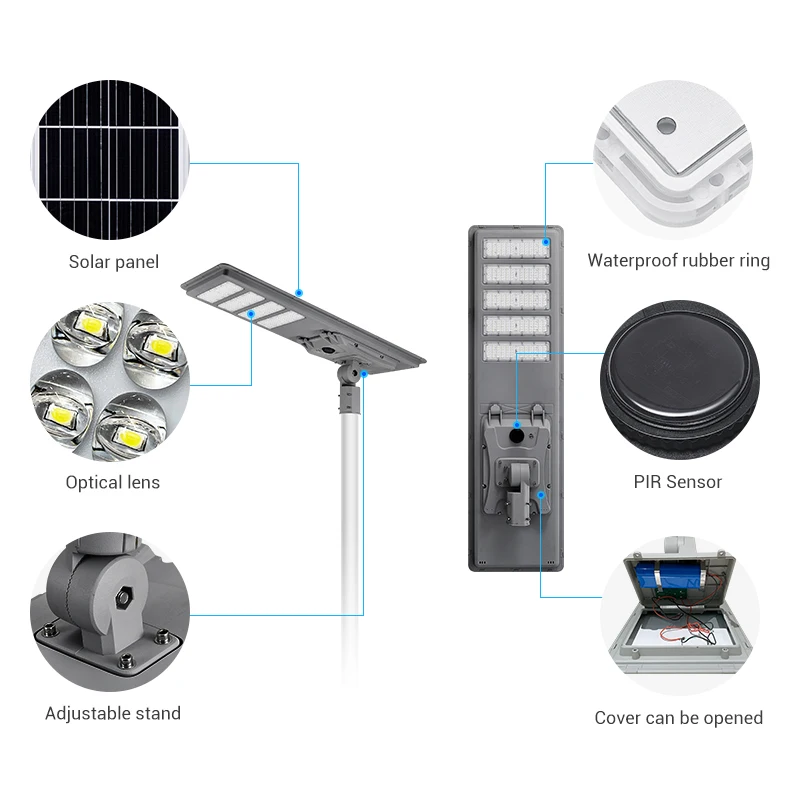 Solar panel

Optical lens

Adjustable stand

Waterproof rubber ring

PIR Sensor

Cover can be opened