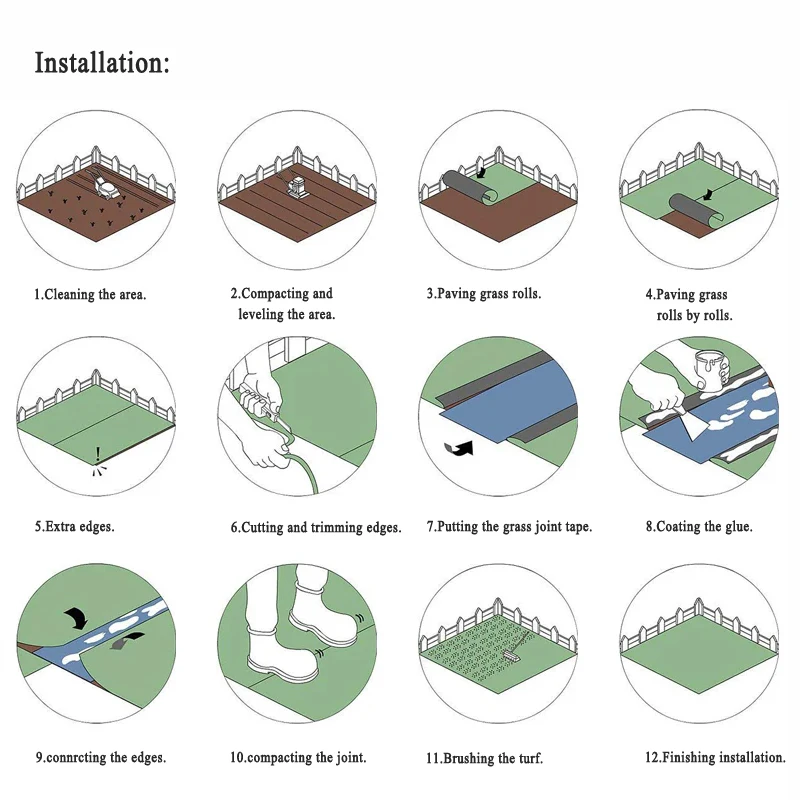 Installation:

1.Cleaning the area.

2.Compacting and leveling the area.

3.Paving grass rolls.

4.Paving grass rolls by rolls.

5.Extra edges.

6.Cutting and trimming edges.

7.Putting the grass joint tape.

8.Coating the glue.

9.connrcting the edges.

10.compacting the joint.

11.Brushing the turf.

12.Finishing installation.