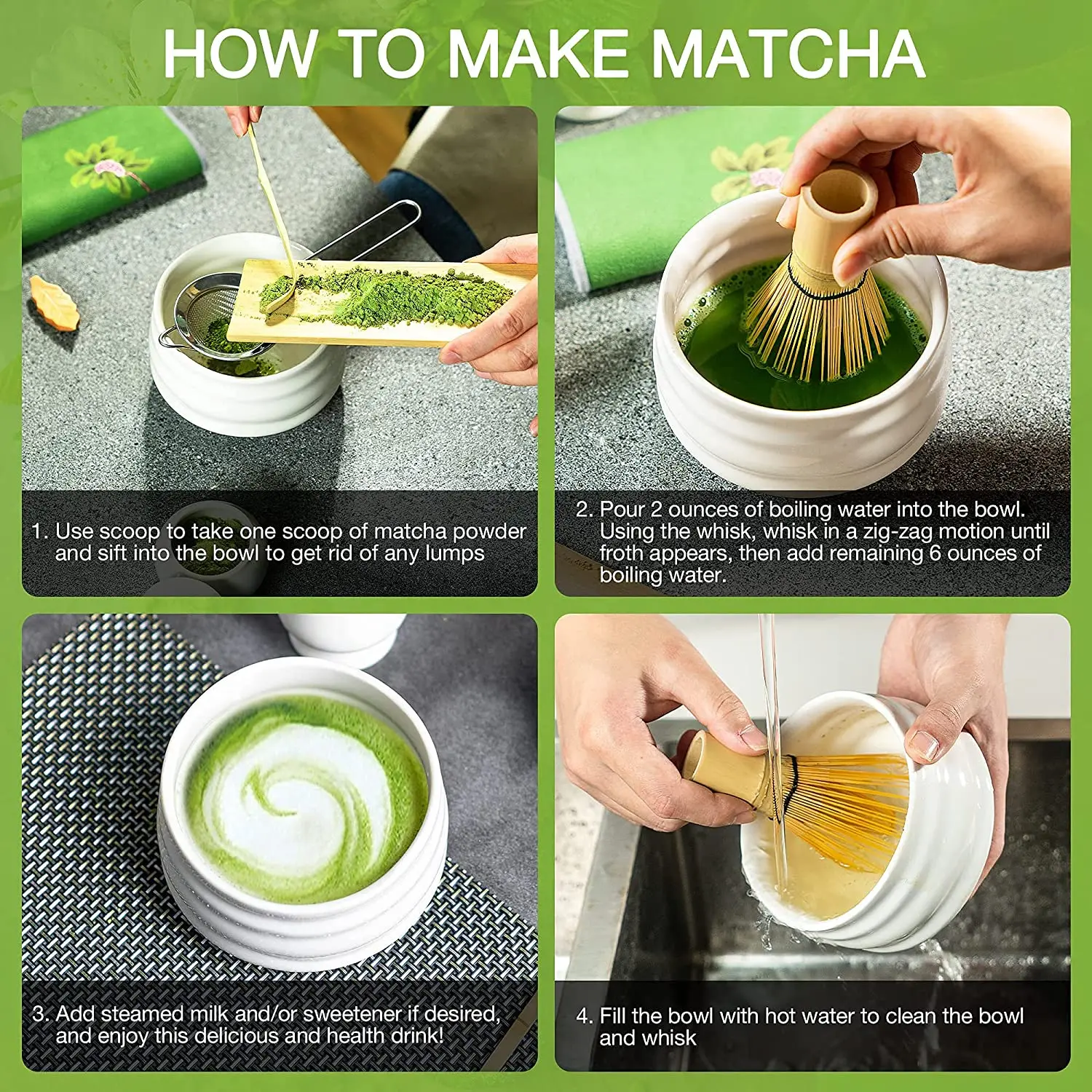 HOW TO MAKE MATCHA

1. Use scoop to take one scoop of matcha powder and sift into the bowl to get rid of any lumps

2. Pour 2 ounces of boiling water into the bowl. Using the whisk, whisk in a zig-zag motion until froth appears, then add remaining 6 ounces of boiling water.

3. Add steamed milk and/or sweetener if desired, and enjoy this delicious and health drink!

4. Fill the bowl with hot water to clean the bowl and whisk