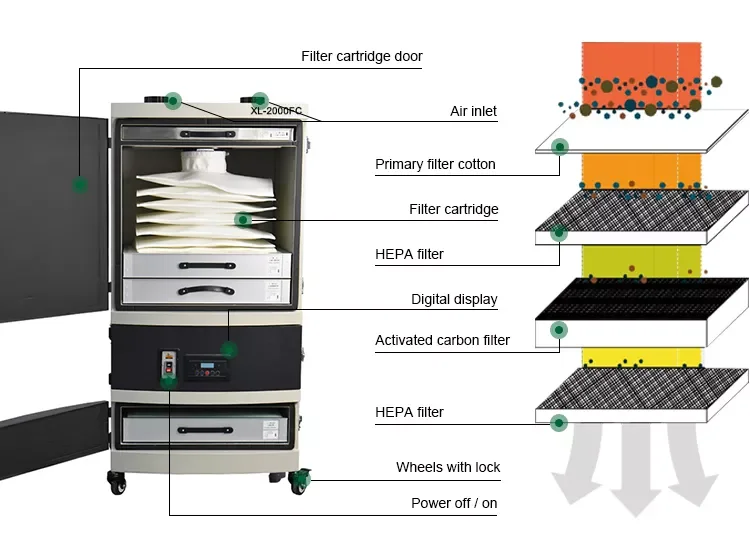 Filter cartridge door

XL-2000FC

Air inlet

Primary filter cotton

Filter cartridge

HEPA filter

Digital display

Activated carbon filter

HEPA filter

Wheels with lock

Power off / on