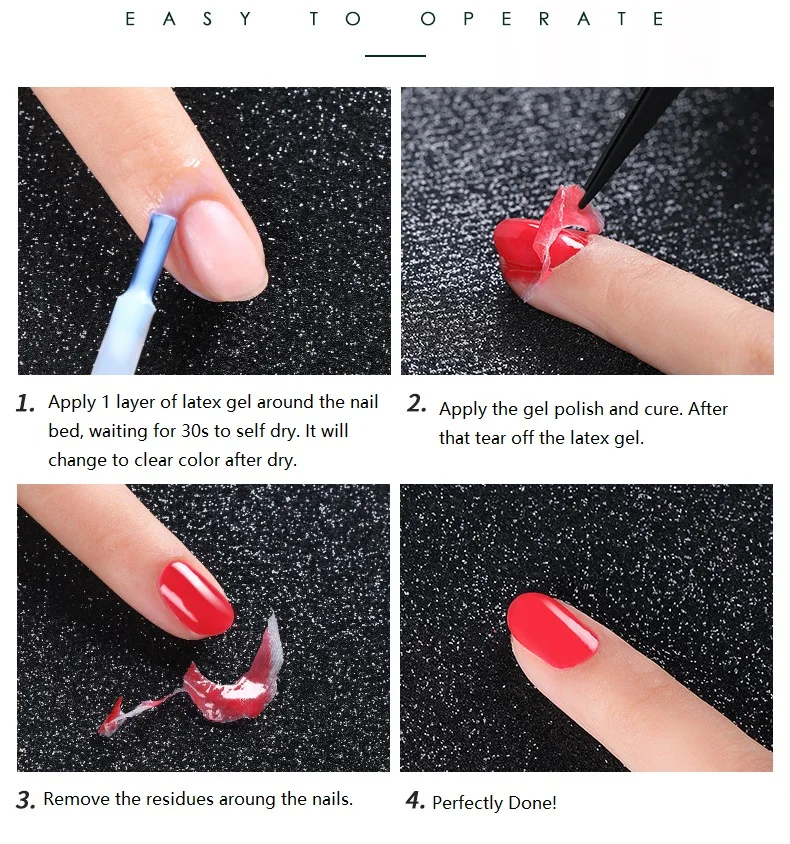 EASY TO OPERATE

1. Apply 1 layer of latex gel around the nail bed, waiting for 30s to self dry. It will change to clear color after dry.

2. Apply the gel polish and cure. After that tear off the latex gel.

3. Remove the residues aroung the nails.

4. Perfectly Done!