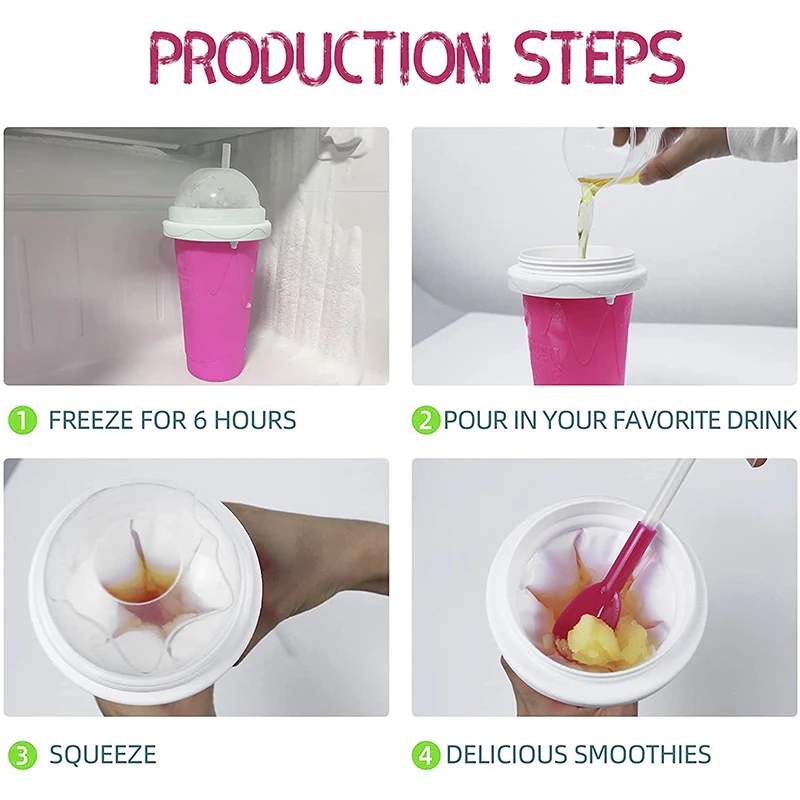 PRODUCTION STEPS

1 FREEZE FOR 6 HOURS

2 POUR IN YOUR FAVORITE DRINK

3 SQUEEZE

4 DELICIOUS SMOOTHIES