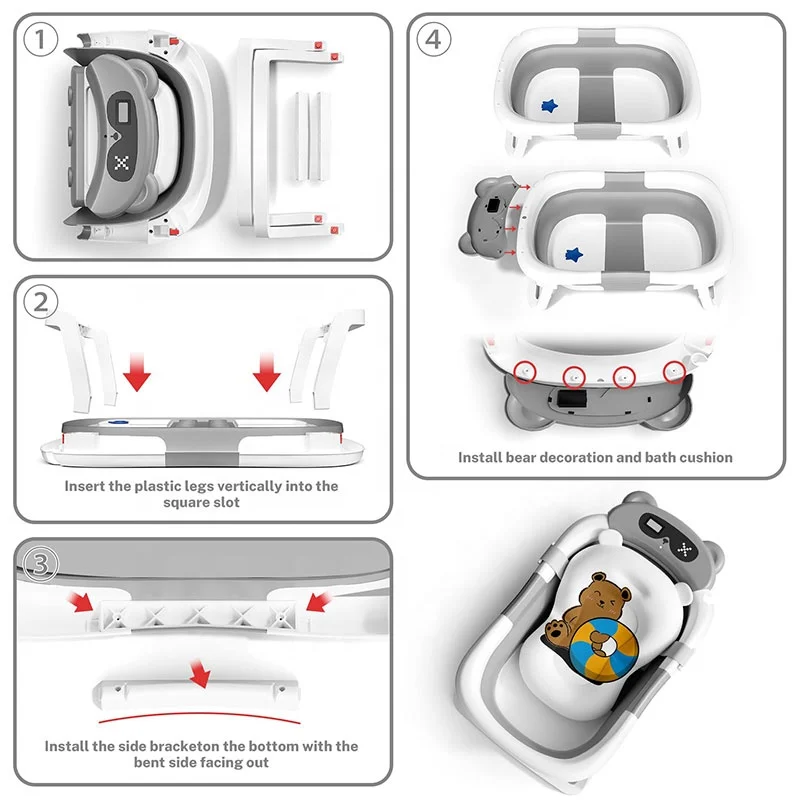 1

2

Insert the plastic legs vertically into the square slot

3

Install the side bracketon the bottom with the bent side facing out

4

Install bear decoration and bath cushion