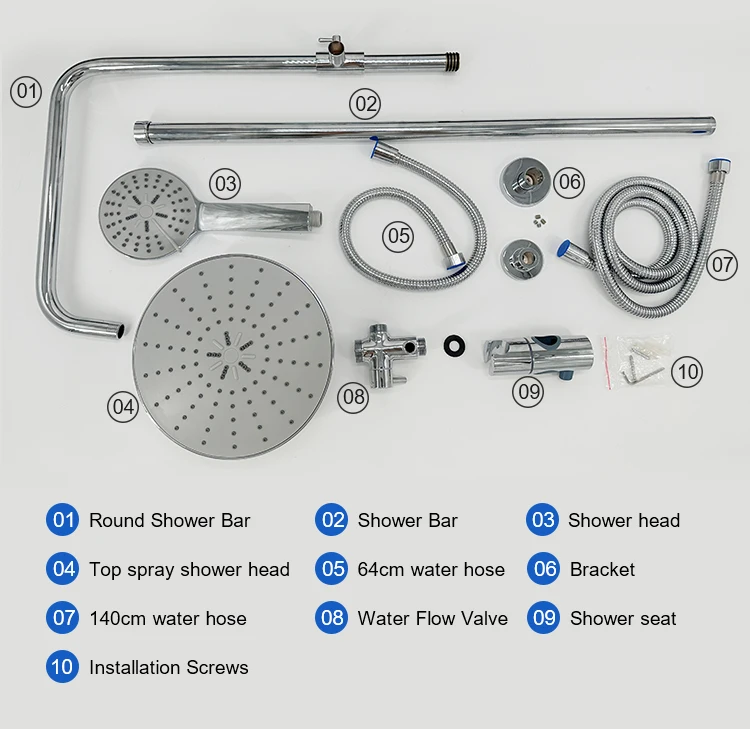 01
02
03
06
05
07
04
08
09
10

01 Round Shower Bar
02 Shower Bar
03 Shower head
04 Top spray shower head
05 64cm water hose
06 Bracket
07 140cm water hose
08 Water Flow Valve
09 Shower seat
10 Installation Screws