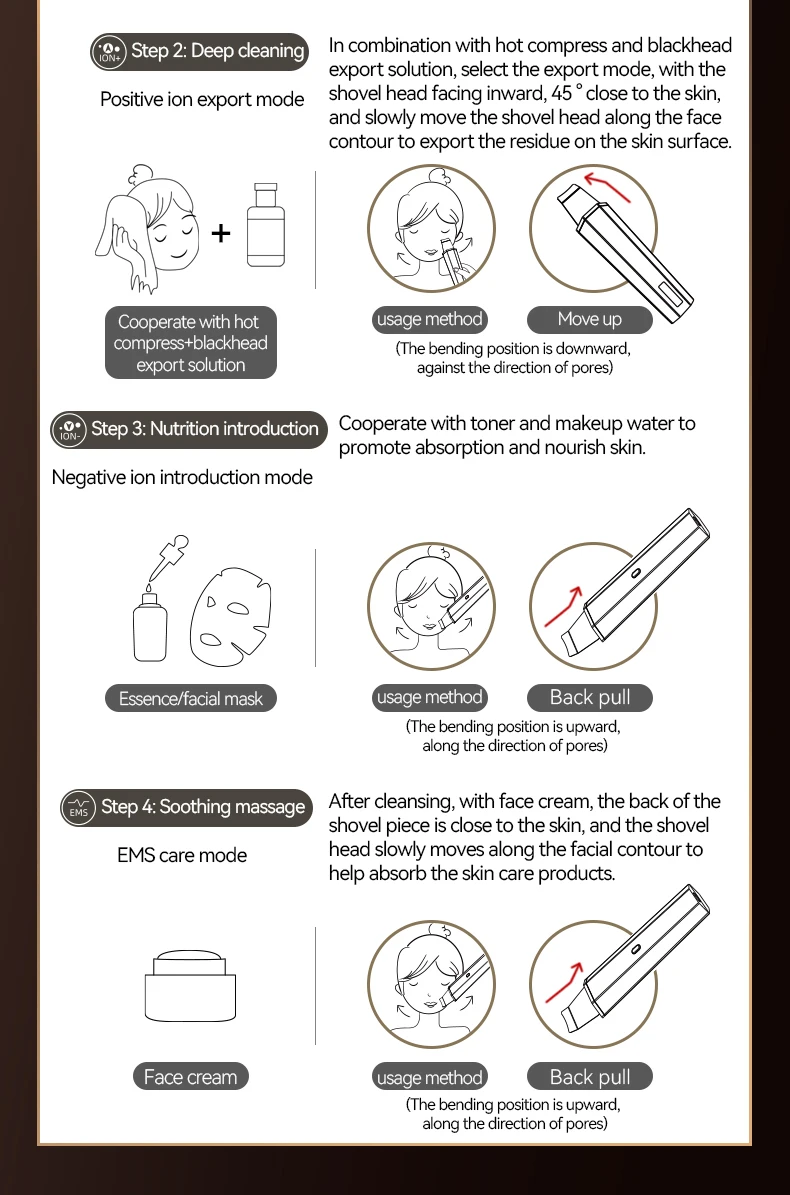 ION+ Step 2: Deep cleaning

Positive ion export mode

In combination with hot compress and blackhead export solution, select the export mode, with the shovel head facing inward, 45 ° close to the skin, and slowly move the shovel head along the face contour to export the residue on the skin surface.

+

Cooperate with hot compress+blackhead export solution

usage method

Move up

(The bending position is downward, against the direction of pores)

ION- Step 3: Nutrition introduction

Negative ion introduction mode

Cooperate with toner and makeup water to promote absorption and nourish skin.

Essence/facial mask

usage method

Back pull

(The bending position is upward, along the direction of pores)

EMS Step 4: Soothing massage

EMS care mode

After cleansing, with face cream, the back of the shovel piece is close to the skin, and the shovel head slowly moves along the facial contour to help absorb the skin care products.

Face cream

usage method

Back pull

(The bending position is upward, along the direction of pores)