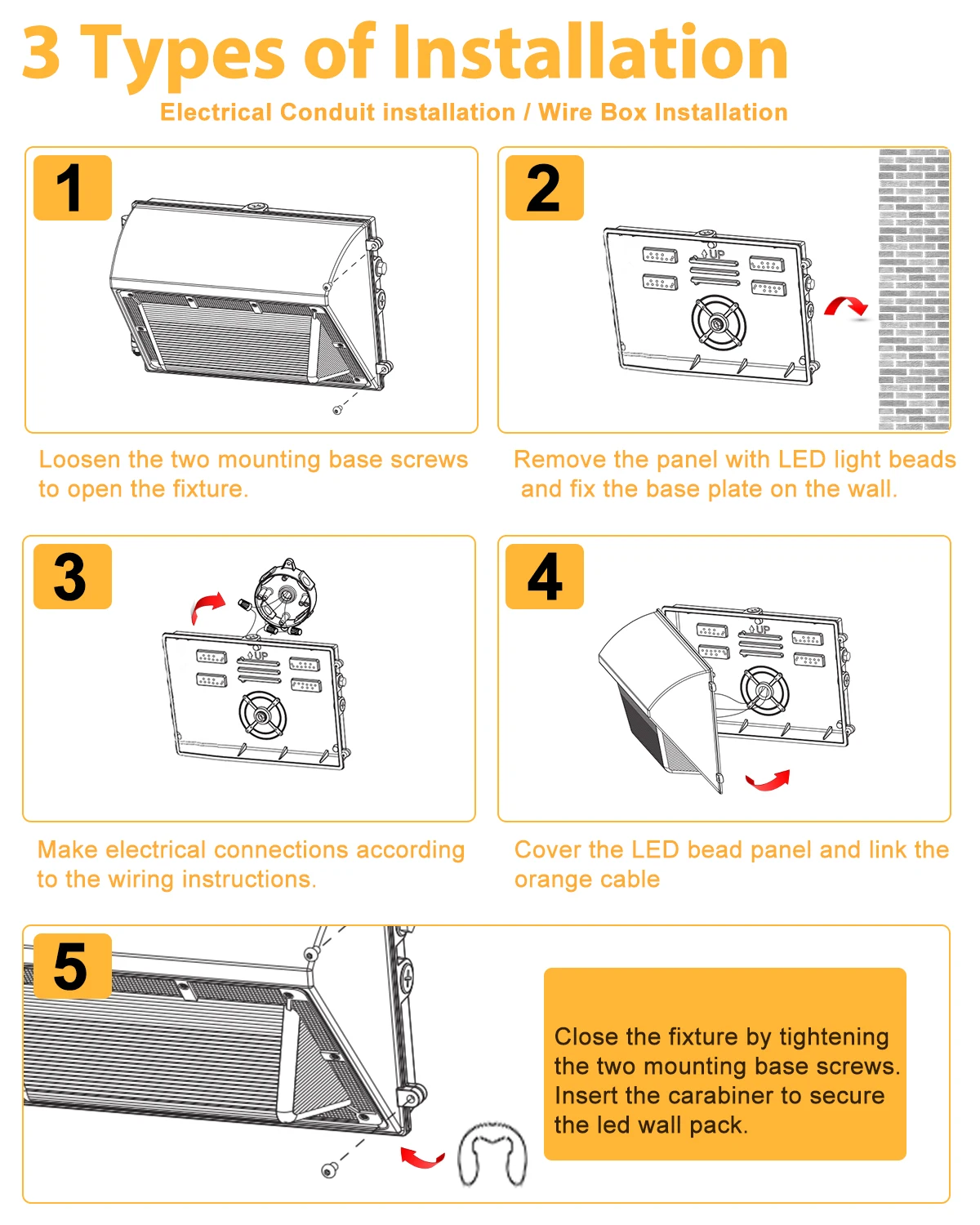 3 Types of Installation
Electrical Conduit installation / Wire Box Installation

1

Loosen the two mounting base screws to open the fixture.

2

UP

Remove the panel with LED light beads and fix the base plate on the wall.

3

UP

Make electrical connections according to the wiring instructions.

4

UP

Cover the LED bead panel and link the orange cable

5

Close the fixture by tightening the two mounting base screws. Insert the carabiner to secure the led wall pack.