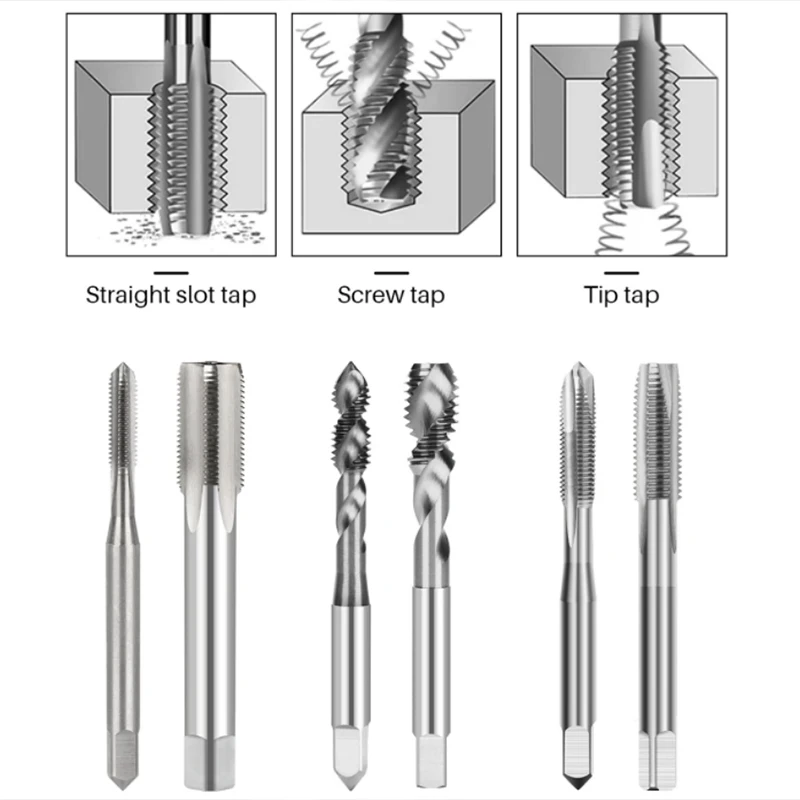 Straight slot tap

Screw tap

Tip tap