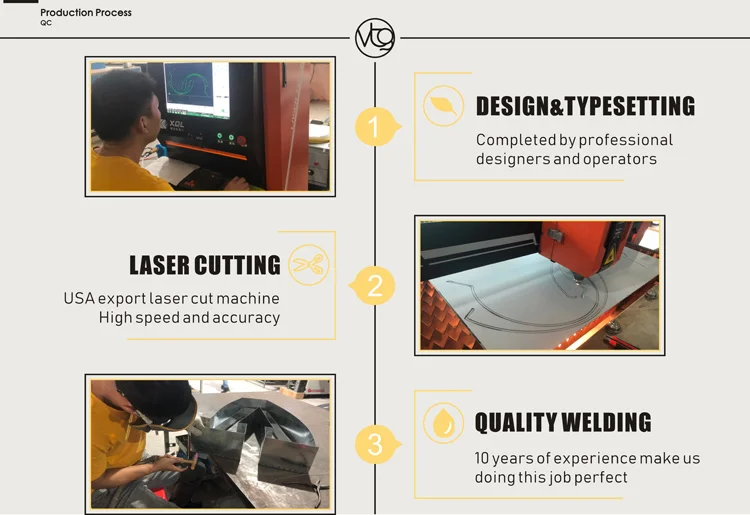 Production Process
QC

vtg

XQL

1

DESIGN&TYPESETTING

Completed by professional designers and operators

LASER CUTTING

USA export laser cut machine
High speed and accuracy

2

3

QUALITY WELDING

10 years of experience make us doing this job perfect