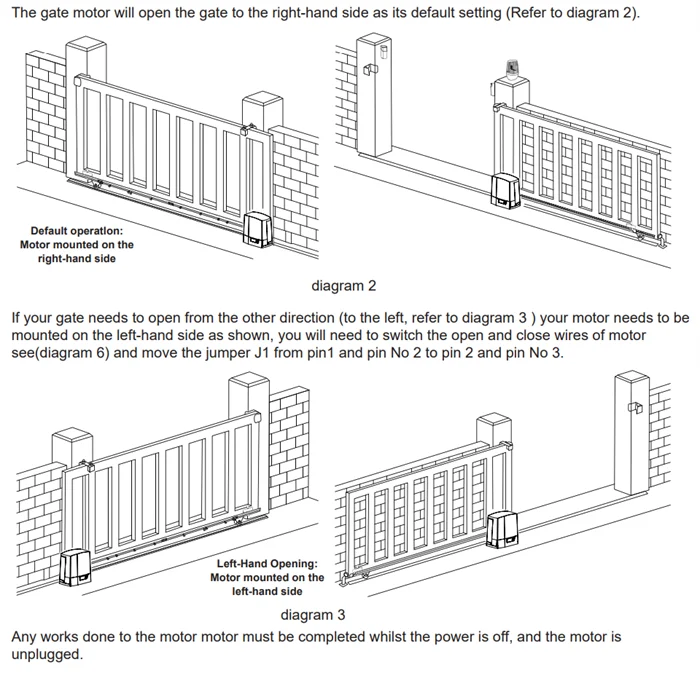 The gate motor will open the gate to the right-hand side as its default setting (Refer to diagram 2).

Default operation:
Motor mounted on the
right-hand side

diagram 2

If your gate needs to open from the other direction (to the left, refer to diagram 3 ) your motor needs to be mounted on the left-hand side as shown, you will need to switch the open and close wires of motor see(diagram 6) and move the jumper J1 from pin1 and pin No 2 to pin 2 and pin No 3.

Left-Hand Opening:
Motor mounted on the
left-hand side

diagram 3

Any works done to the motor motor must be completed whilst the power is off, and the motor is unplugged.