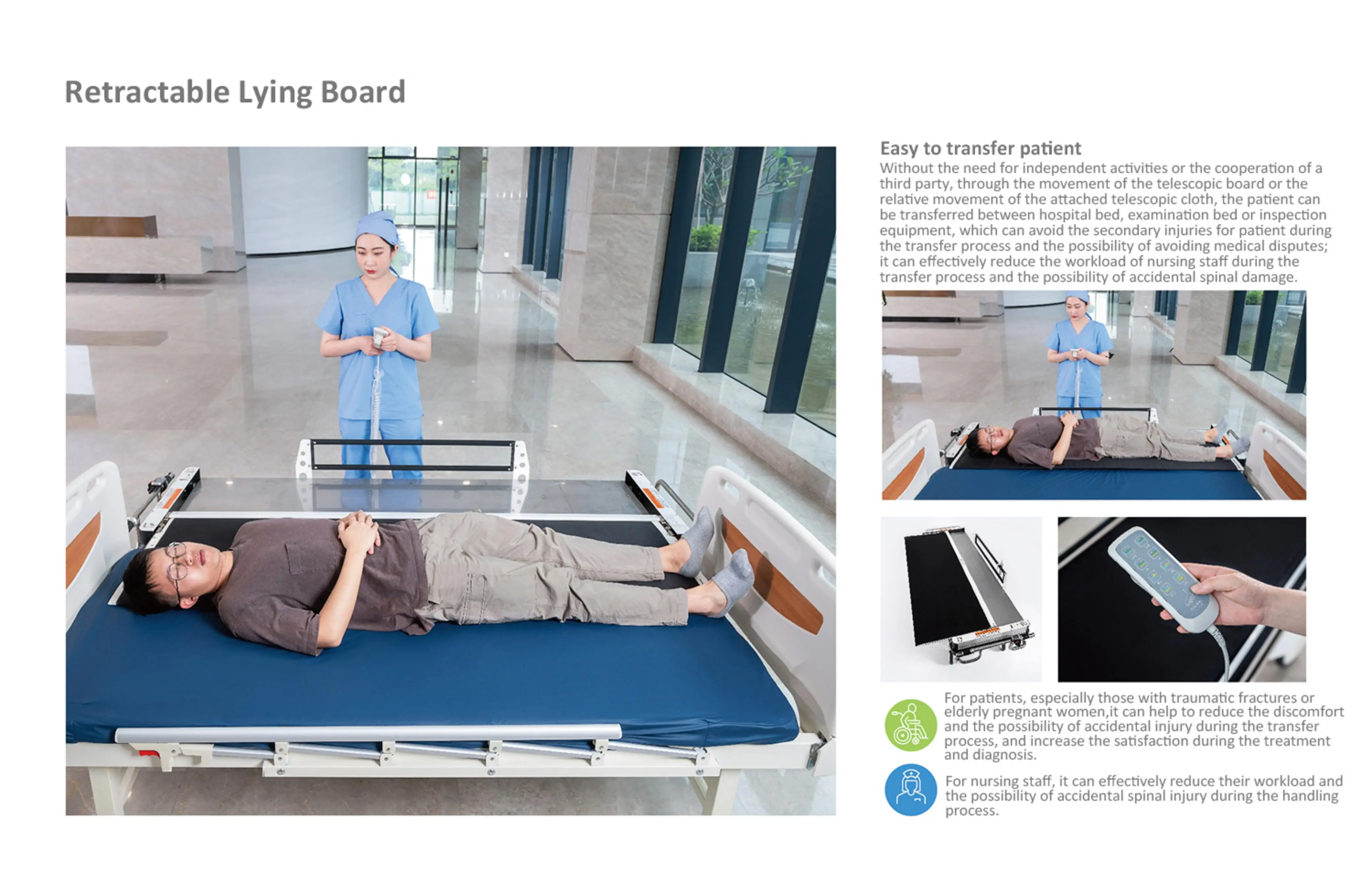 Retractable Lying Board

Easy to transfer patient
Without the need for independent activities or the cooperation of a third party, through the movement of the telescopic board or the relative movement of the attached telescopic cloth, the patient can be transferred between hospital bed, examination bed or inspection equipment, which can avoid the secondary injuries for patient during the transfer process and the possibility of avoiding medical disputes; it can effectively reduce the workload of nursing staff during the transfer process and the possibility of accidental spinal damage.

For patients, especially those with traumatic fractures or elderly pregnant women,it can help to reduce the discomfort and the possibility of accidental injury during the transfer process, and increase the satisfaction during the treatment and diagnosis.

For nursing staff, it can effectively reduce their workload and the possibility of accidental spinal injury during the handling process.