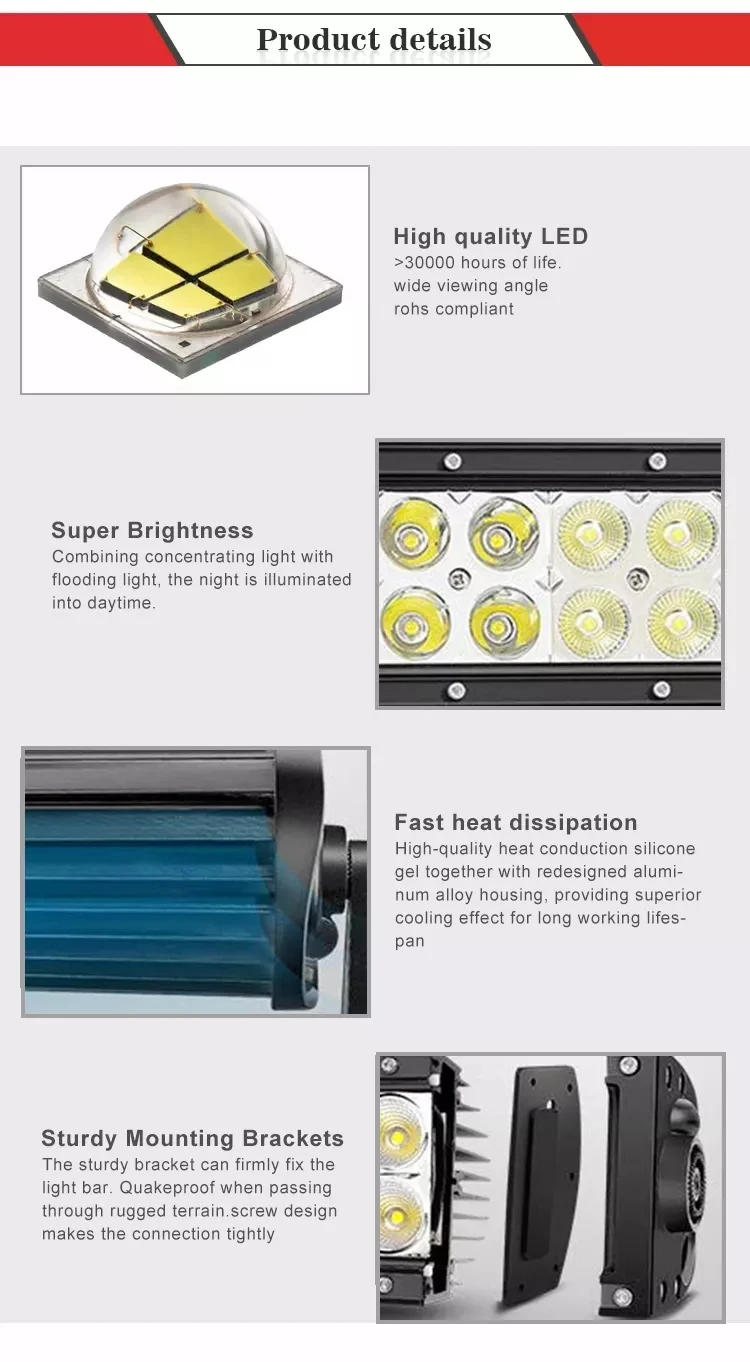 Product details

High quality LED
>30000 hours of life.
wide viewing angle
rohs compliant

Super Brightness
Combining concentrating light with flooding light, the night is illuminated into daytime.

Fast heat dissipation
High-quality heat conduction silicone gel together with redesigned aluminum alloy housing, providing superior cooling effect for long working lifespan

Sturdy Mounting Brackets
The sturdy bracket can firmly fix the light bar. Quakeproof when passing through rugged terrain.screw design makes the connection tightly