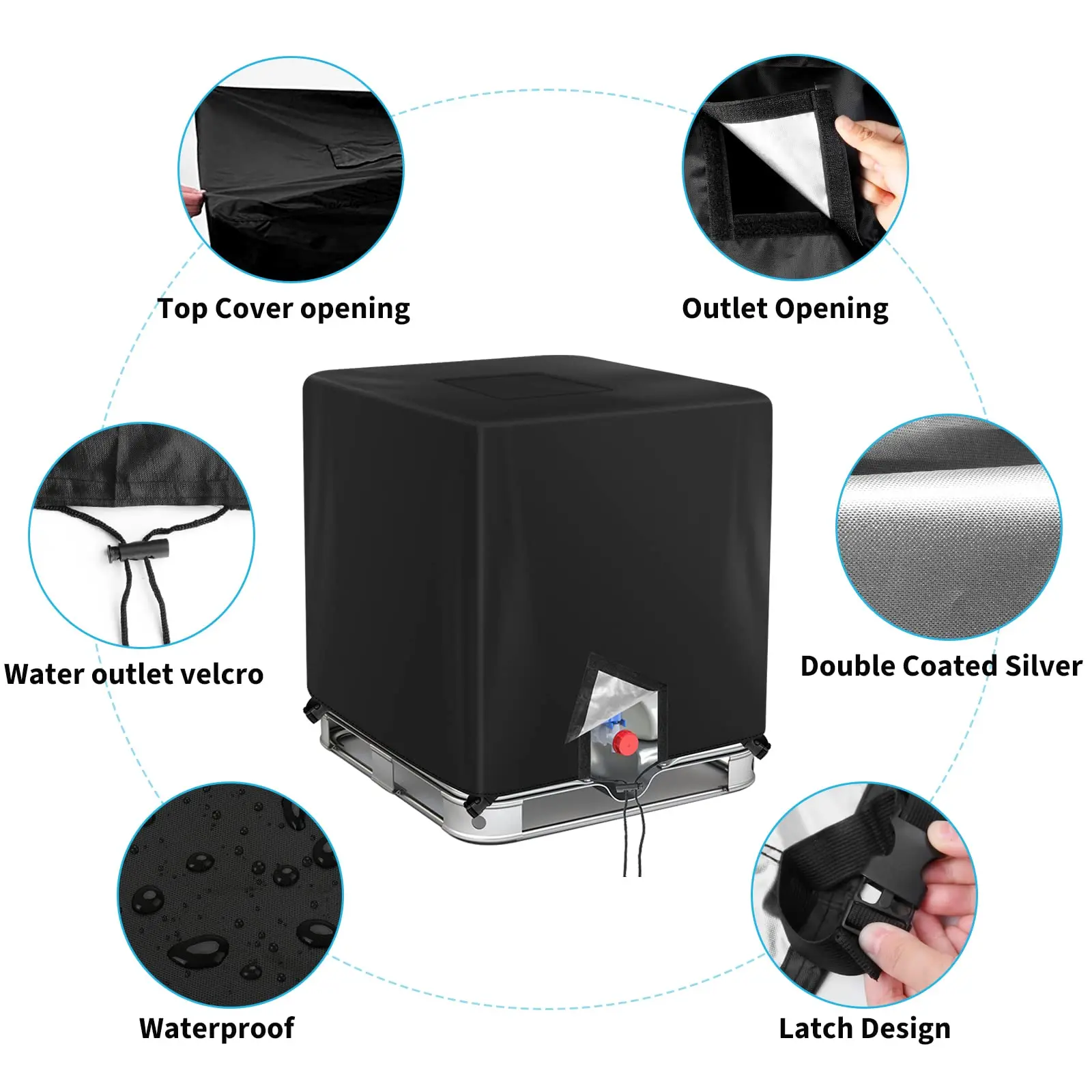 Top Cover opening

Outlet Opening

Water outlet velcro

Double Coated Silver

Waterproof

Latch Design