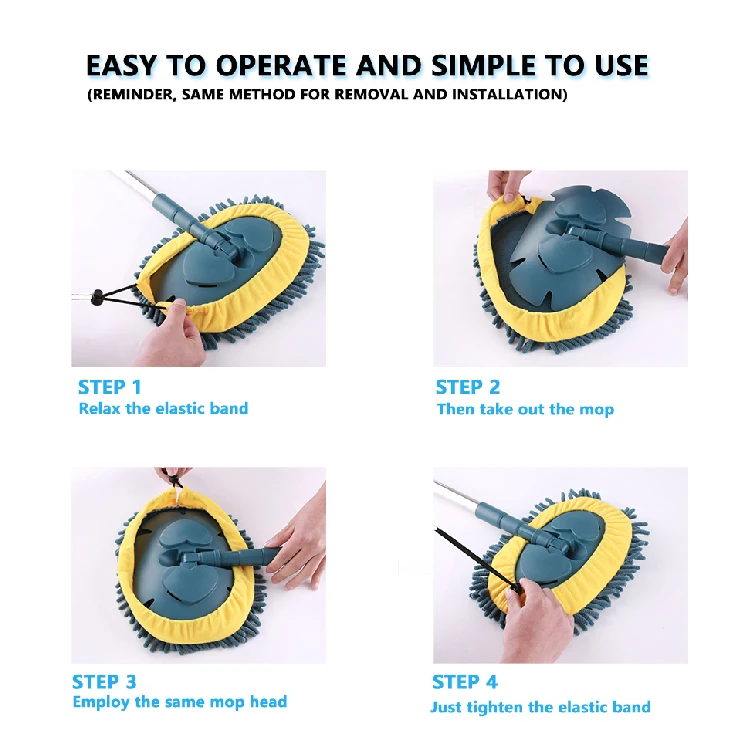 EASY TO OPERATE AND SIMPLE TO USE
(REMINDER, SAME METHOD FOR REMOVAL AND INSTALLATION)

STEP 1
Relax the elastic band

STEP 2
Then take out the mop

STEP 3
Employ the same mop head

STEP 4
Just tighten the elastic band