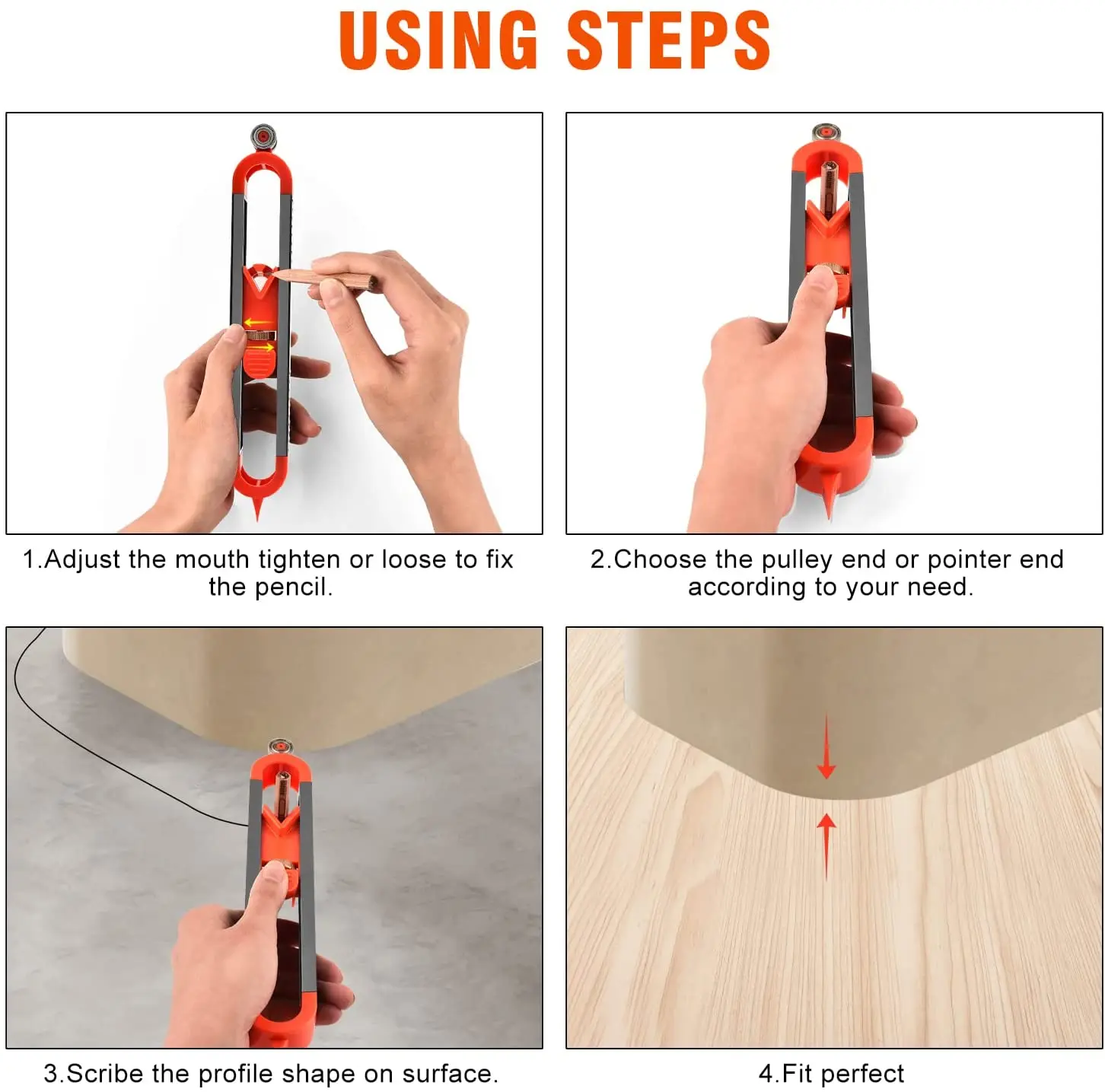 USING STEPS

1.Adjust the mouth tighten or loose to fix the pencil.

2.Choose the pulley end or pointer end according to your need.

3.Scribe the profile shape on surface.

4.Fit perfect