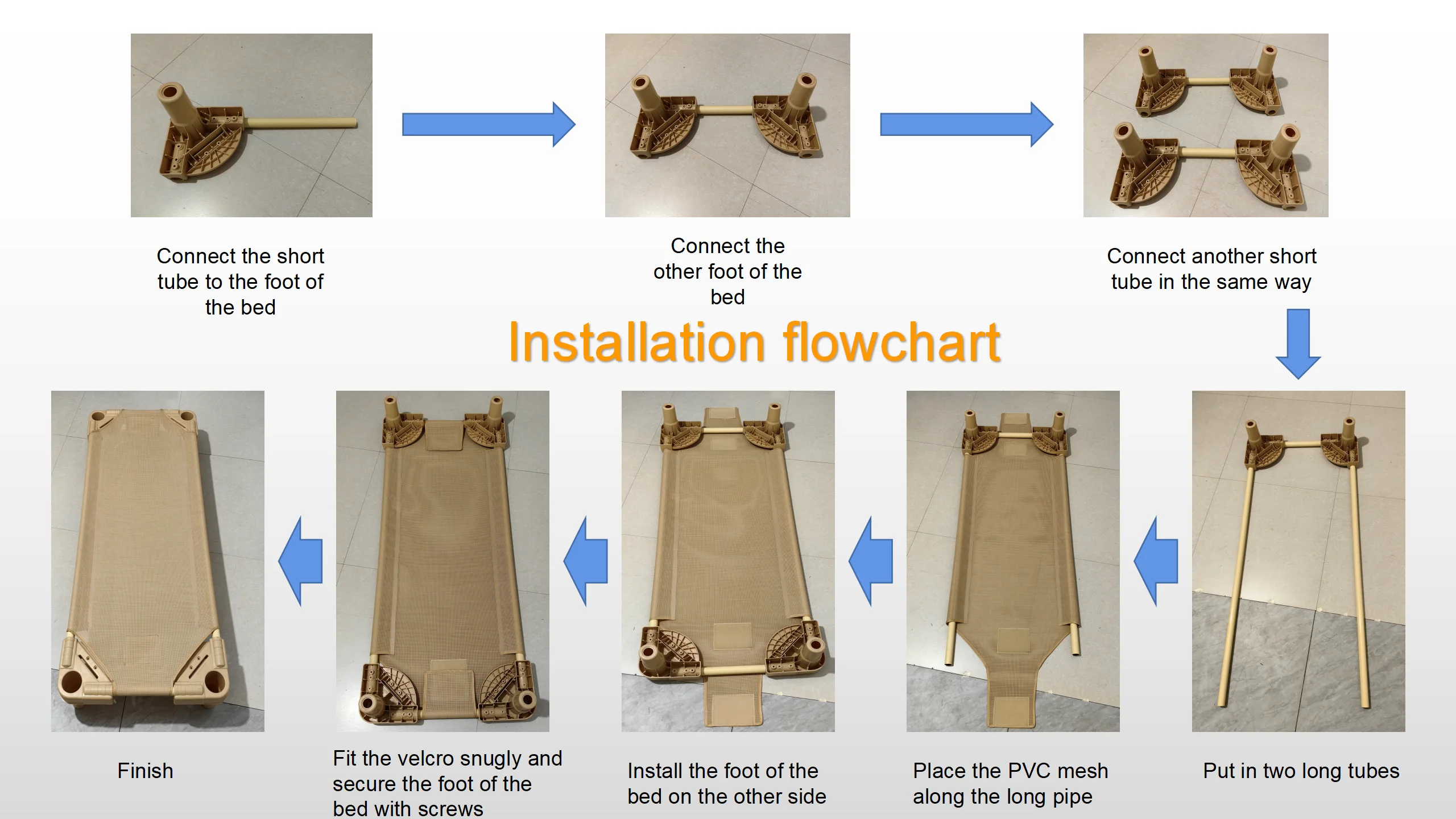 Connect the short tube to the foot of the bed

Connect the other foot of the bed

Connect another short tube in the same way

Installation flowchart

Put in two long tubes

Place the PVC mesh along the long pipe

Install the foot of the bed on the other side

Fit the velcro snugly and secure the foot of the bed with screws

Finish