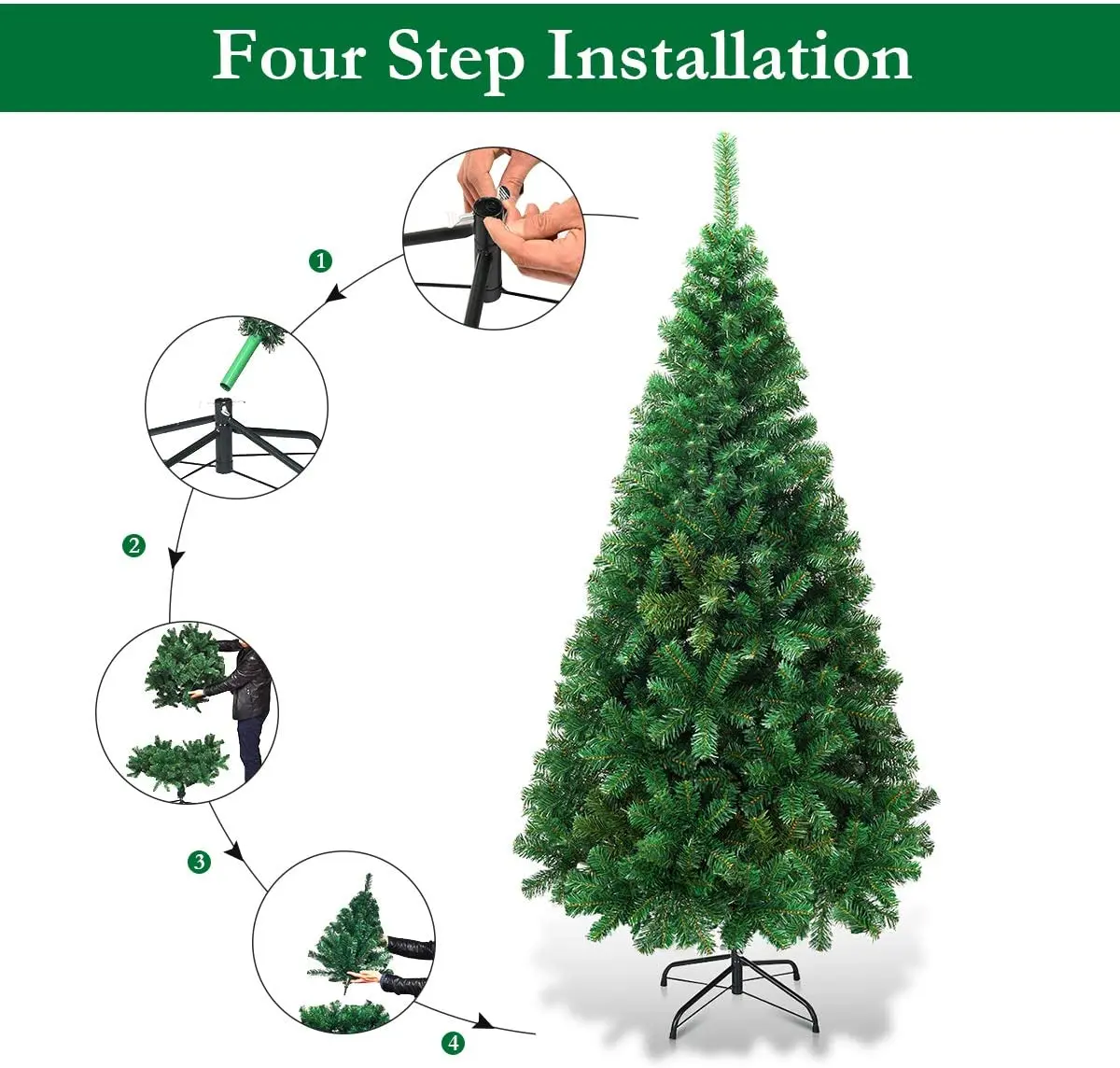 Four Step Installation

1

2

3

4