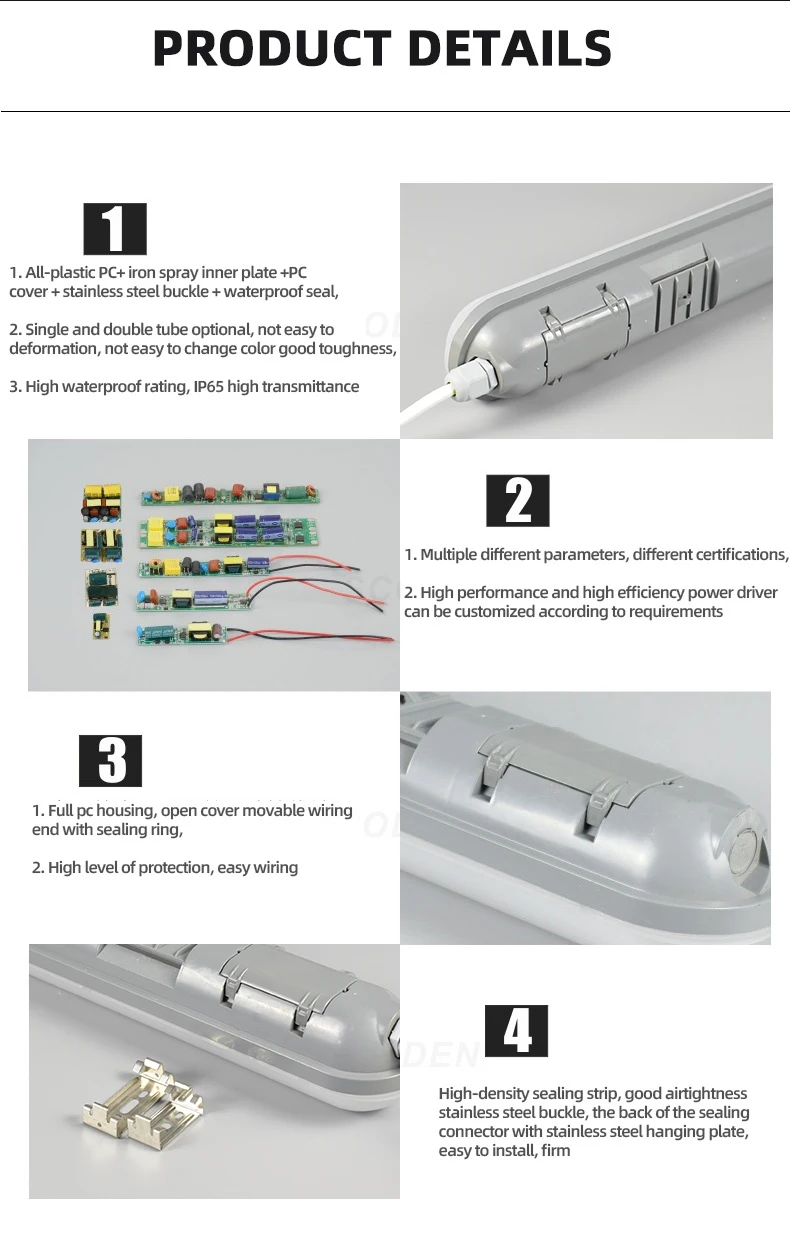 PRODUCT DETAILS

1

1. All-plastic PC+ iron spray inner plate +PC cover + stainless steel buckle + waterproof seal,

2. Single and double tube optional, not easy to deformation, not easy to change color good toughness,

3. High waterproof rating, IP65 high transmittance

2

1. Multiple different parameters, different certifications,

2. High performance and high efficiency power driver can be customized according to requirements

3

1. Full pc housing, open cover movable wiring end with sealing ring,

2. High level of protection, easy wiring

4

High-density sealing strip, good airtightness stainless steel buckle, the back of the sealing connector with stainless steel hanging plate, easy to install, firm