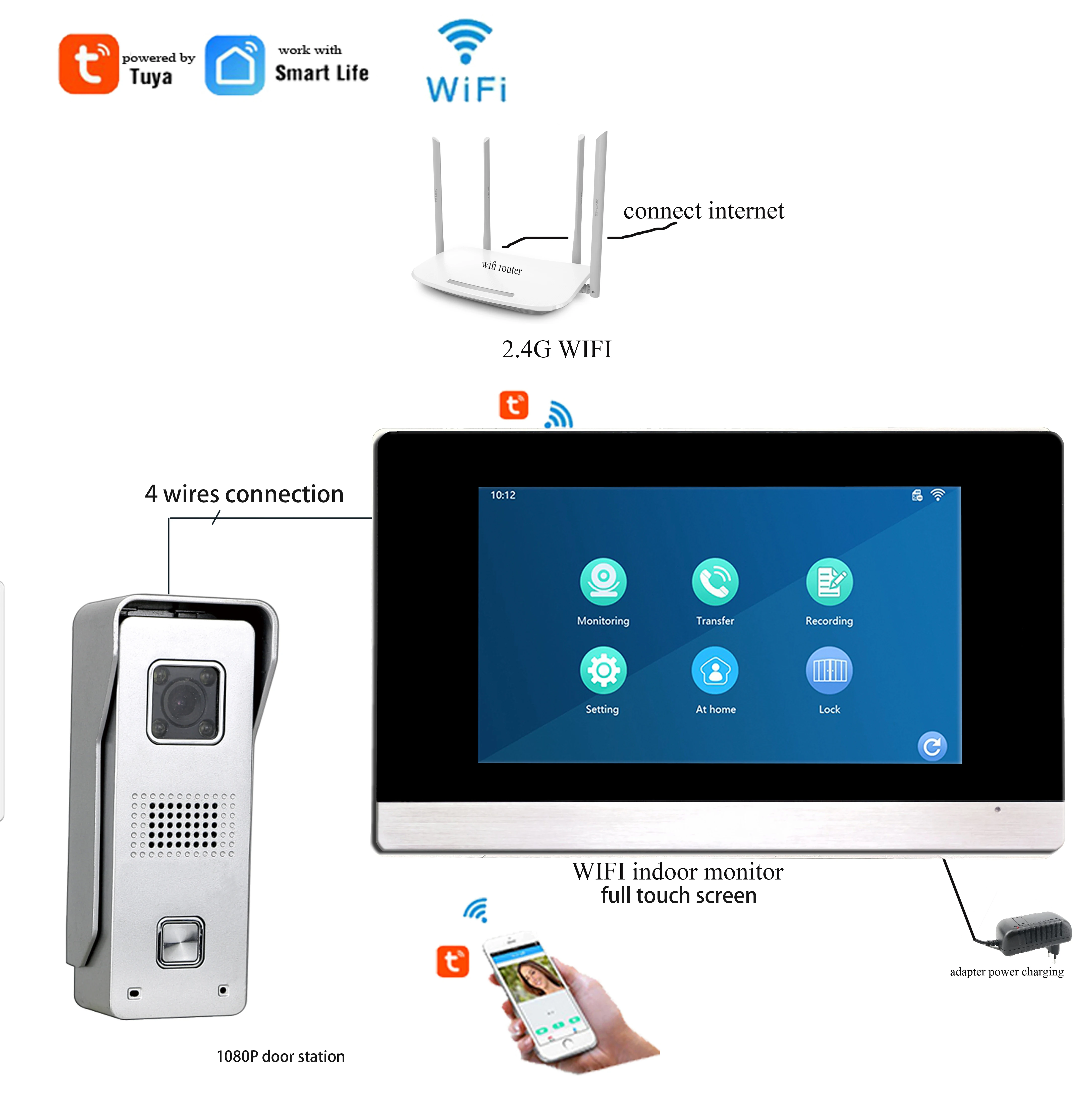 powered by
Tuya

work with
Smart Life

WiFi

connect internet

wifi router

2.4G WIFI

4 wires connection

10:12

Monitoring

Transfer

Recording

Setting

At home

Lock

WIFI indoor monitor
full touch screen

adapter power charging

1080P door station