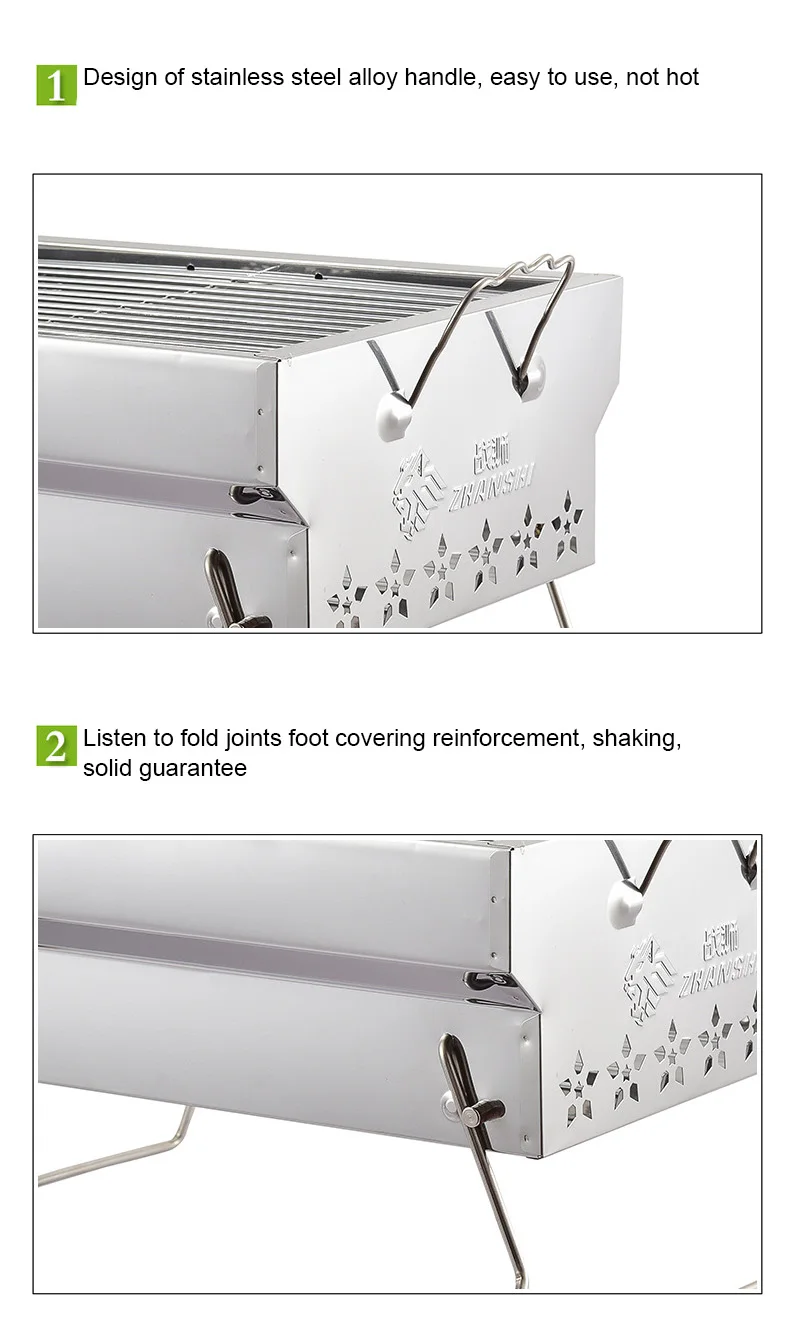 1 Design of stainless steel alloy handle, easy to use, not hot

战狮
ZHANSHI

2 Listen to fold joints foot covering reinforcement, shaking, solid guarantee

战狮
ZHANSHI